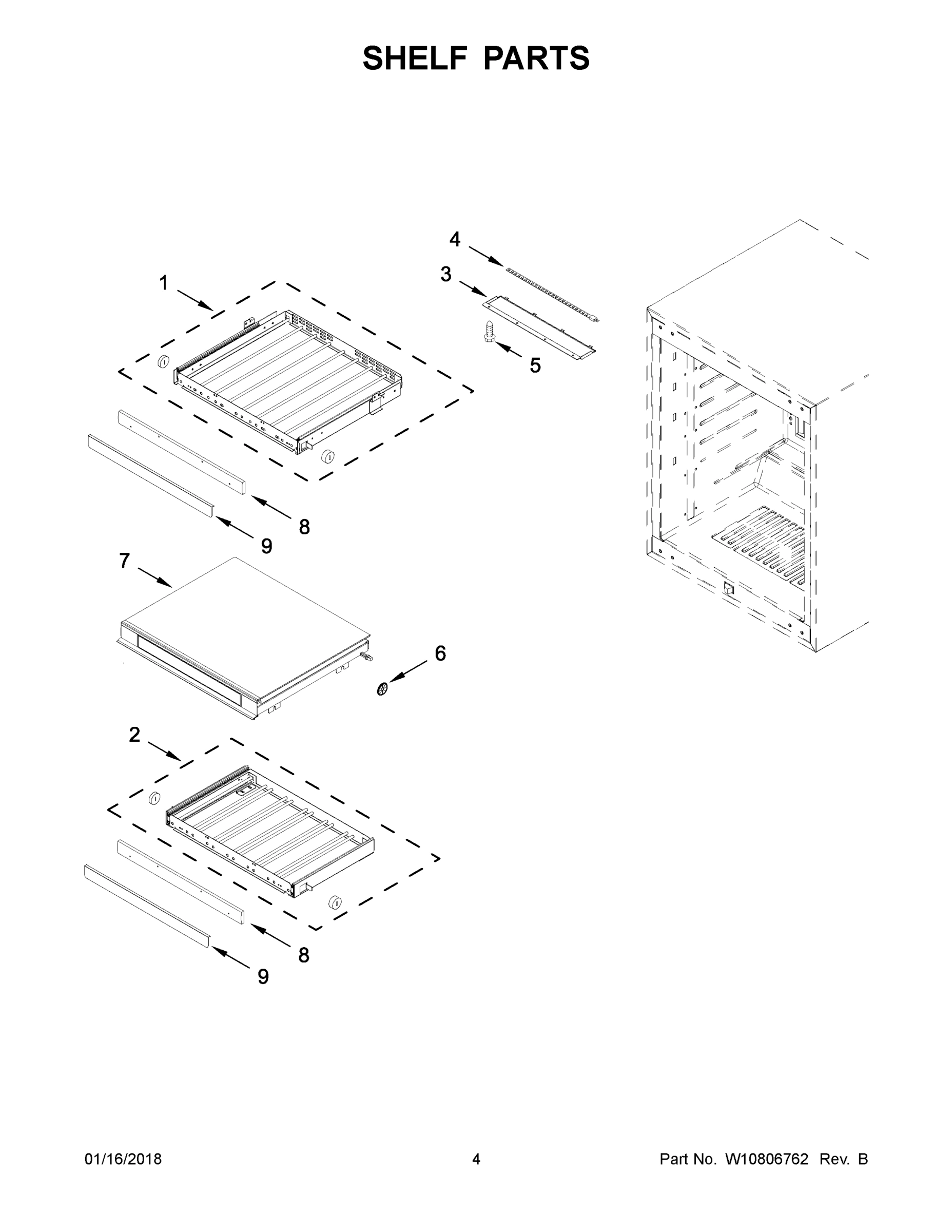 SHELF PARTS

4
3
1
5
8
9
7
6
2
8
9

01/16/2018
4
Part No. W10806762 Rev. B