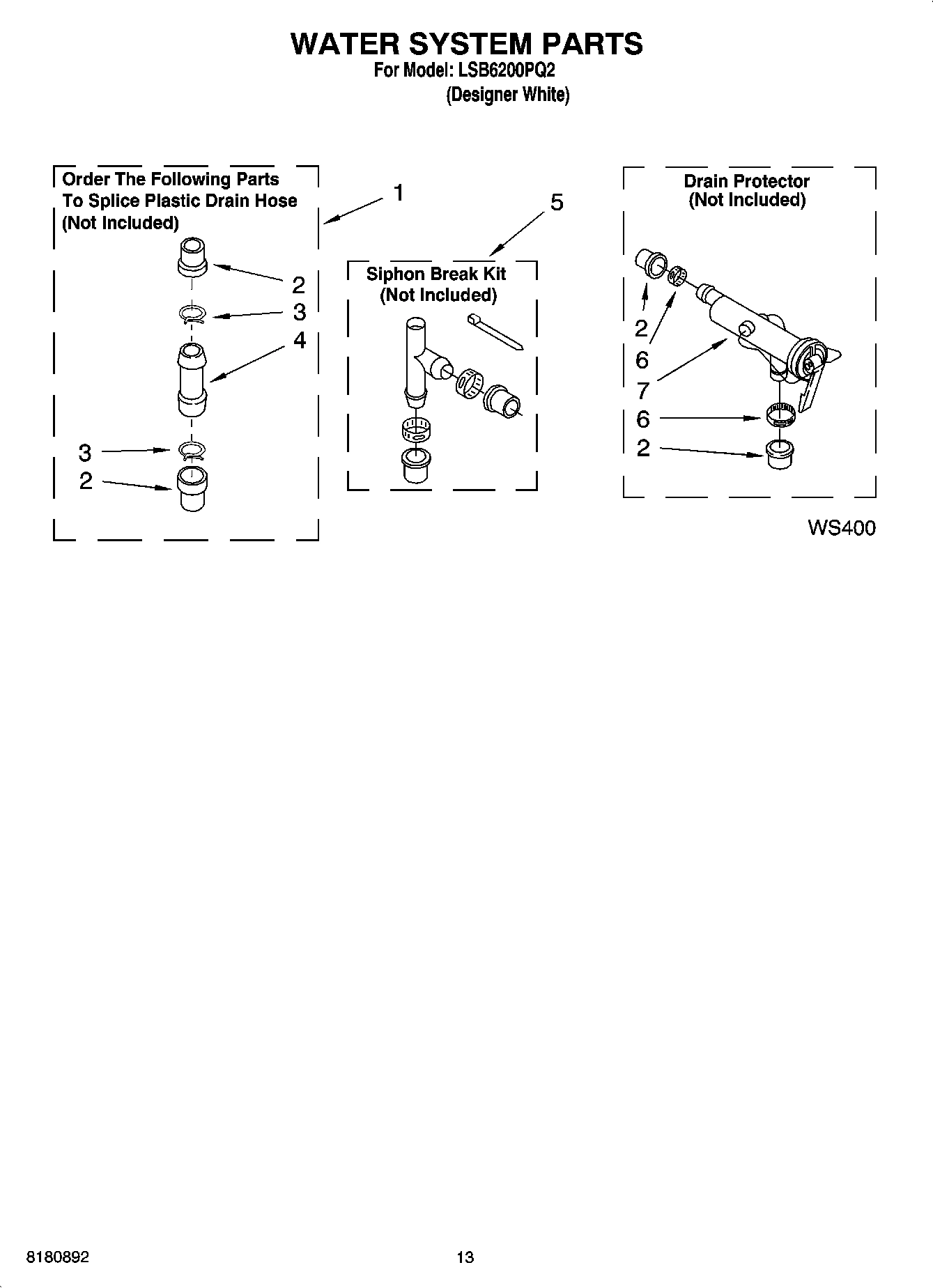 WATER SYSTEM PARTS
For Model: LSB6200PQ2
(Designer White)

Order The Following Parts To Splice Plastic Drain Hose (Not Included)

1

2
3
4
3
2

5

Siphon Break Kit (Not Included)

Drain Protector (Not Included)

2
6
7
6
2

WS400

8180892

13