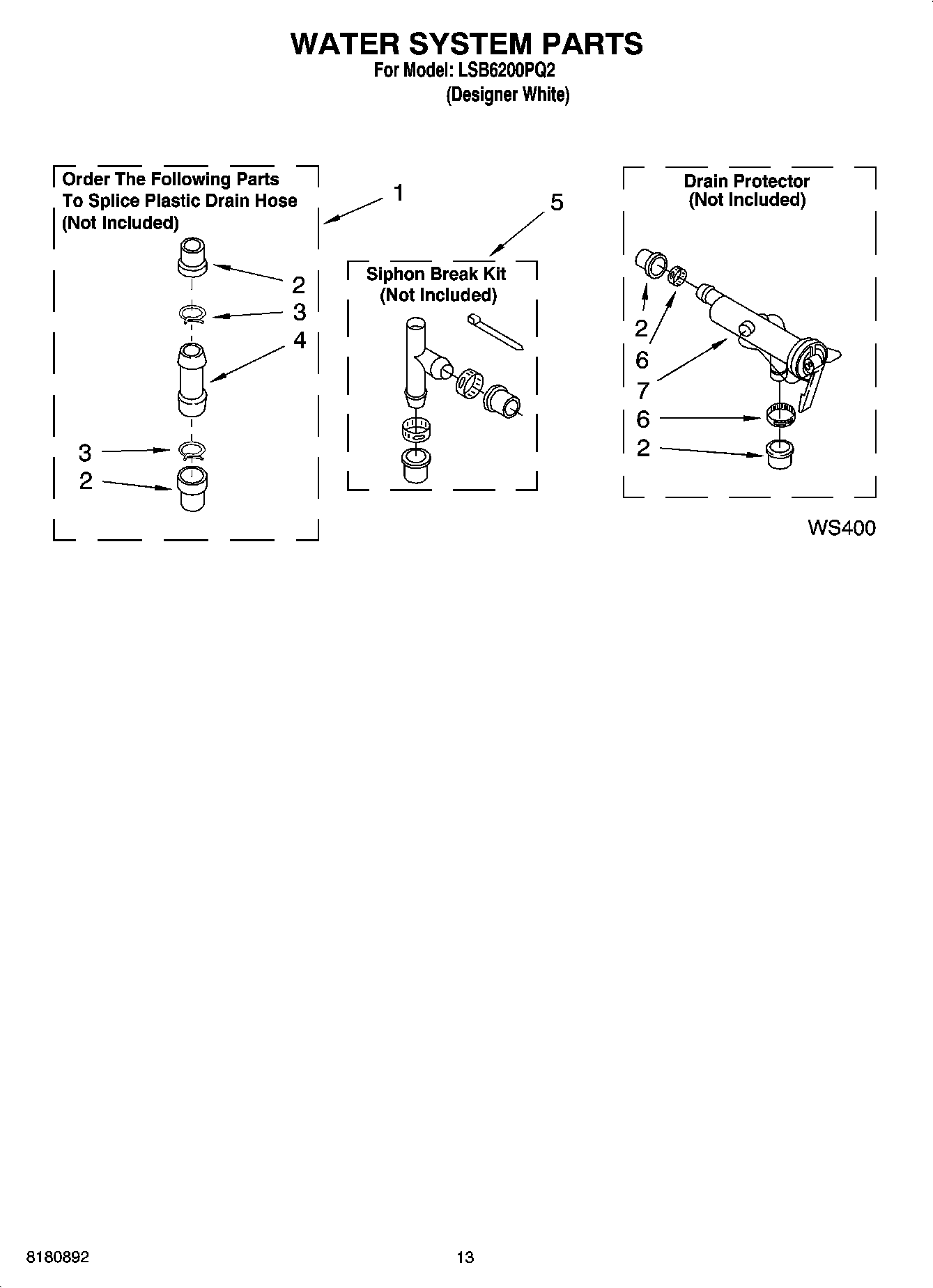 WATER SYSTEM PARTS
For Model: LSB6200PQ2
(Designer White)

Order The Following Parts To Splice Plastic Drain Hose (Not Included)

1

2
3
4

3
2

5

Siphon Break Kit (Not Included)

Drain Protector (Not Included)

2
6
7
6
2

WS400

8180892

13