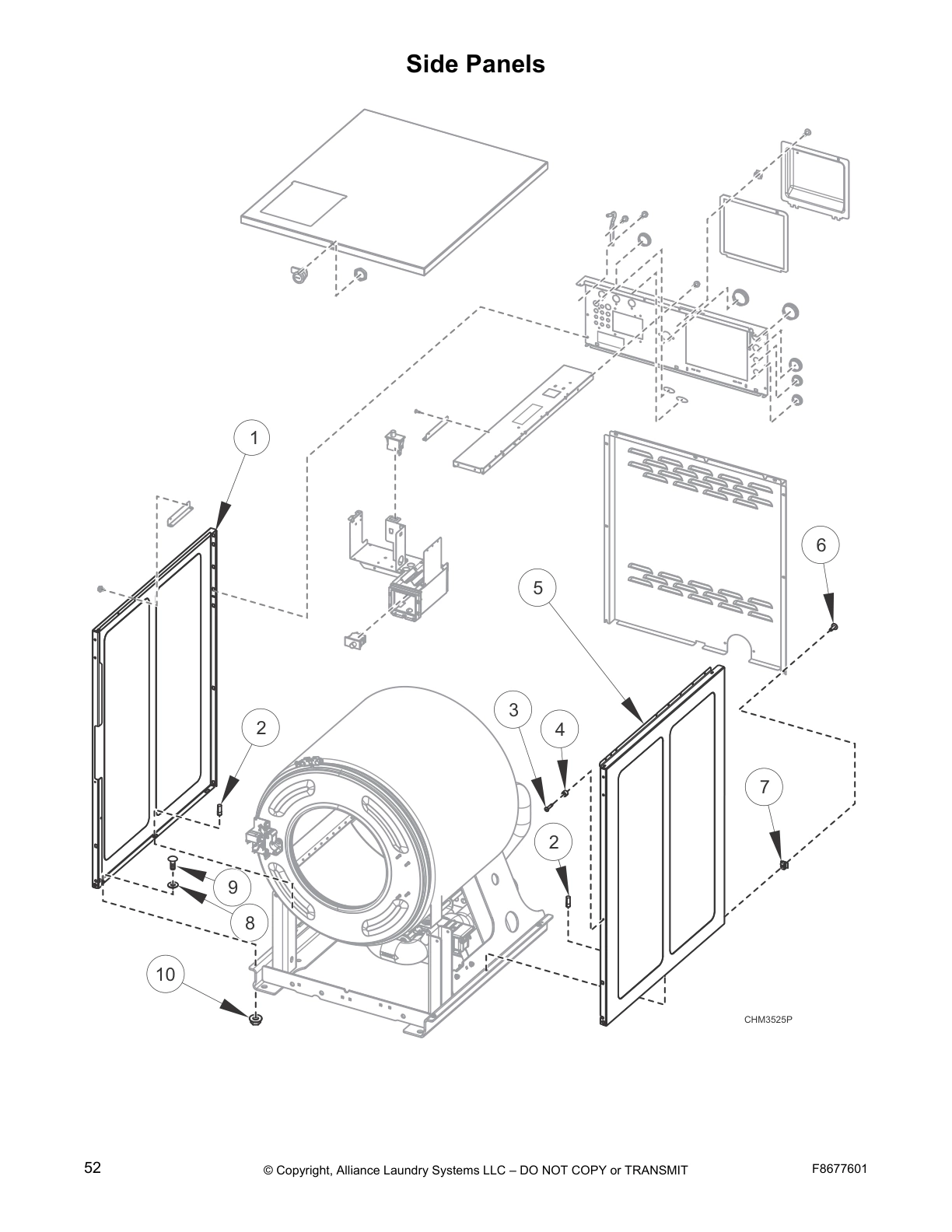 Side Panels

1

6

5

2

3

4

7

2

9

8

10

CHM3525P

52

© Copyright, Alliance Laundry Systems LLC – DO NOT COPY or TRANSMIT

F8677601