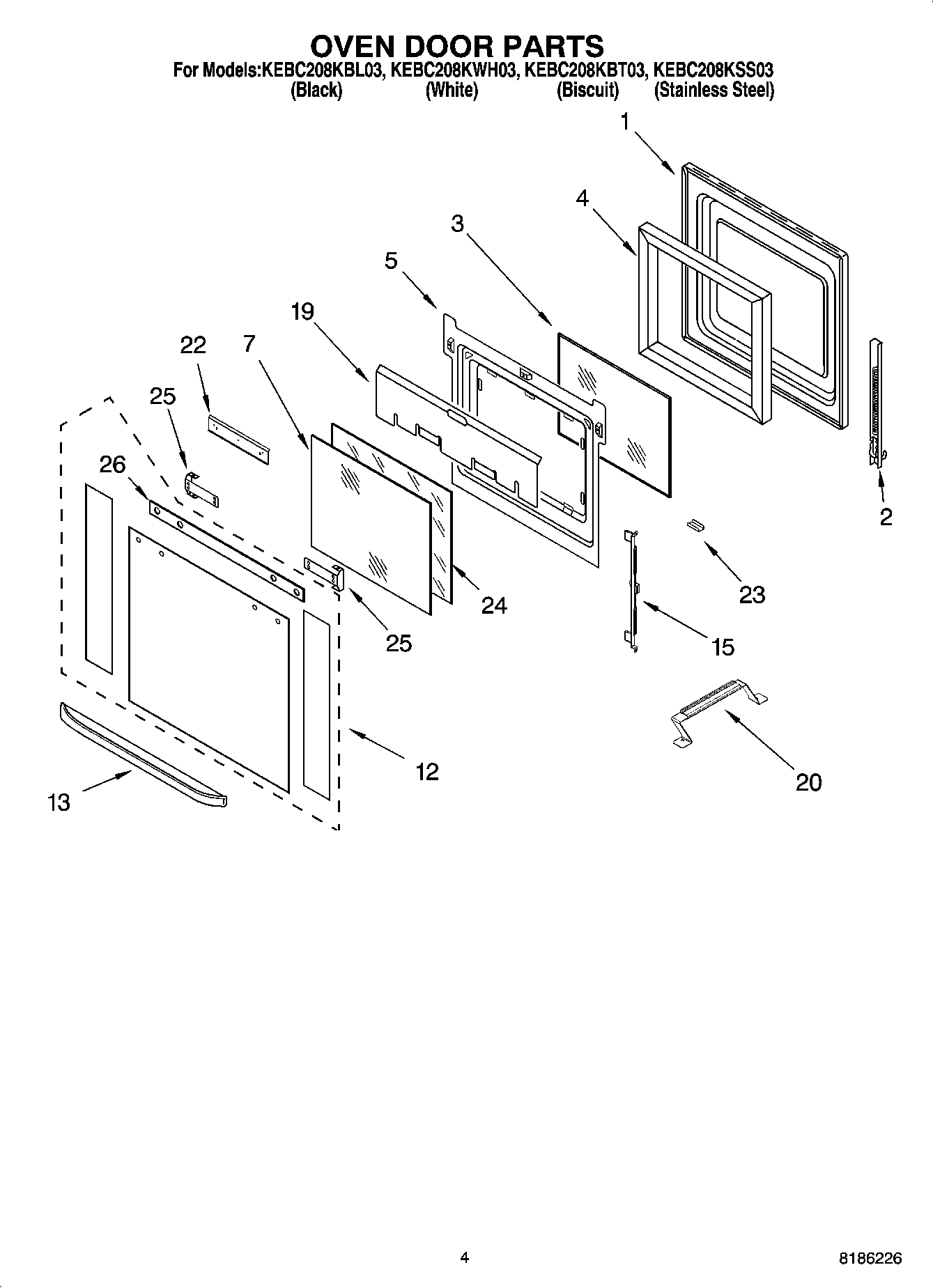 OVEN DOOR PARTS

For Models:KEBC208KBL03, KEBC208KWH03, KEBC208KBT03, KEBC208KSS03
(Black) (White) (Biscuit) (Stainless Steel)

1
4
3
5
19
22
7
25
26
2
23
24
25
15
12
20
13

4

8186226