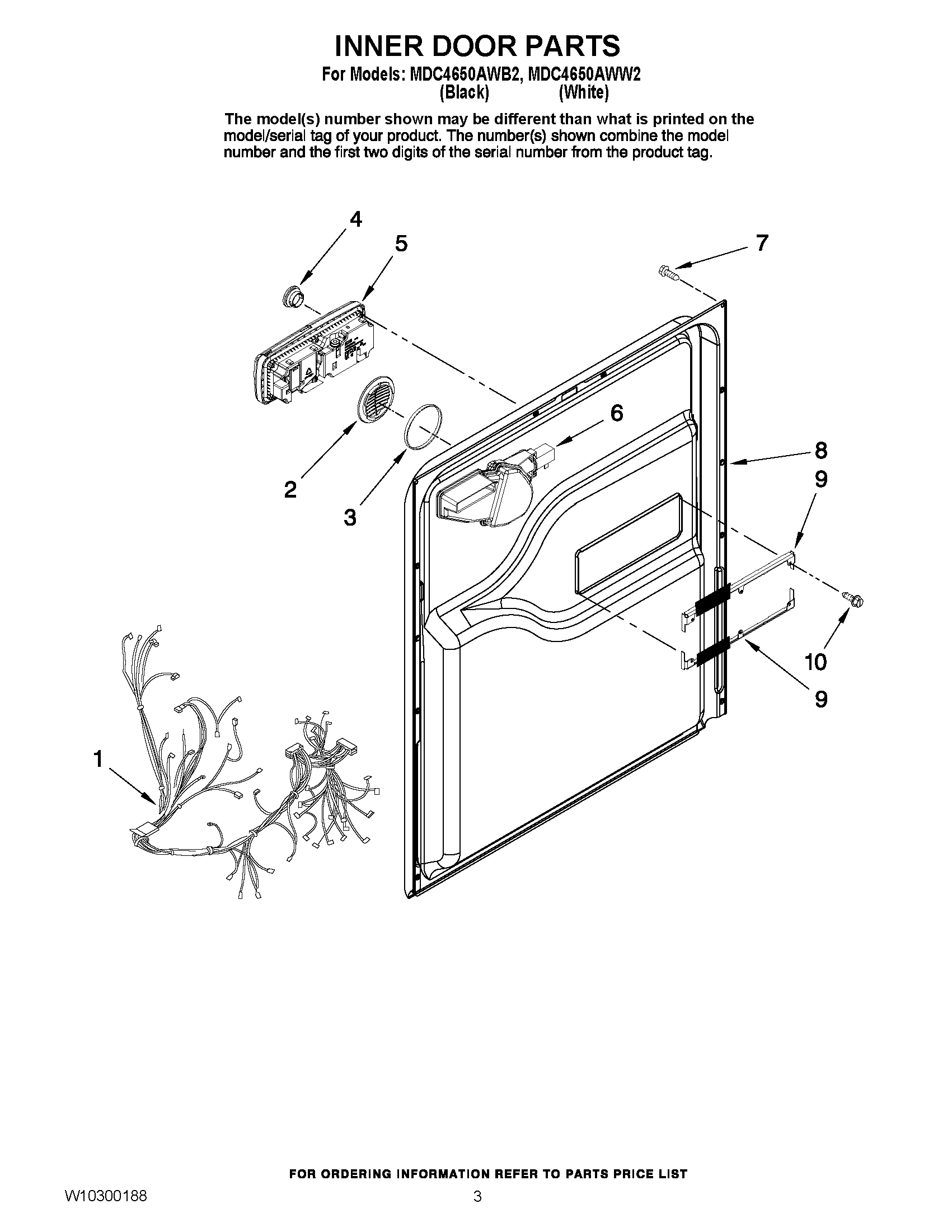 INNER DOOR PARTS

For Models: MDC4650AWB2, MDC4650AWW2
(Black) (White)

The model(s) number shown may be different than what is printed on the model/serial tag of your product. The number(s) shown combine the model number and the first two digits of the serial number from the product tag.

4
5
7
6
8
9
2
3
10
9
1

FOR ORDERING INFORMATION REFER TO PARTS PRICE LIST

W10300188

3