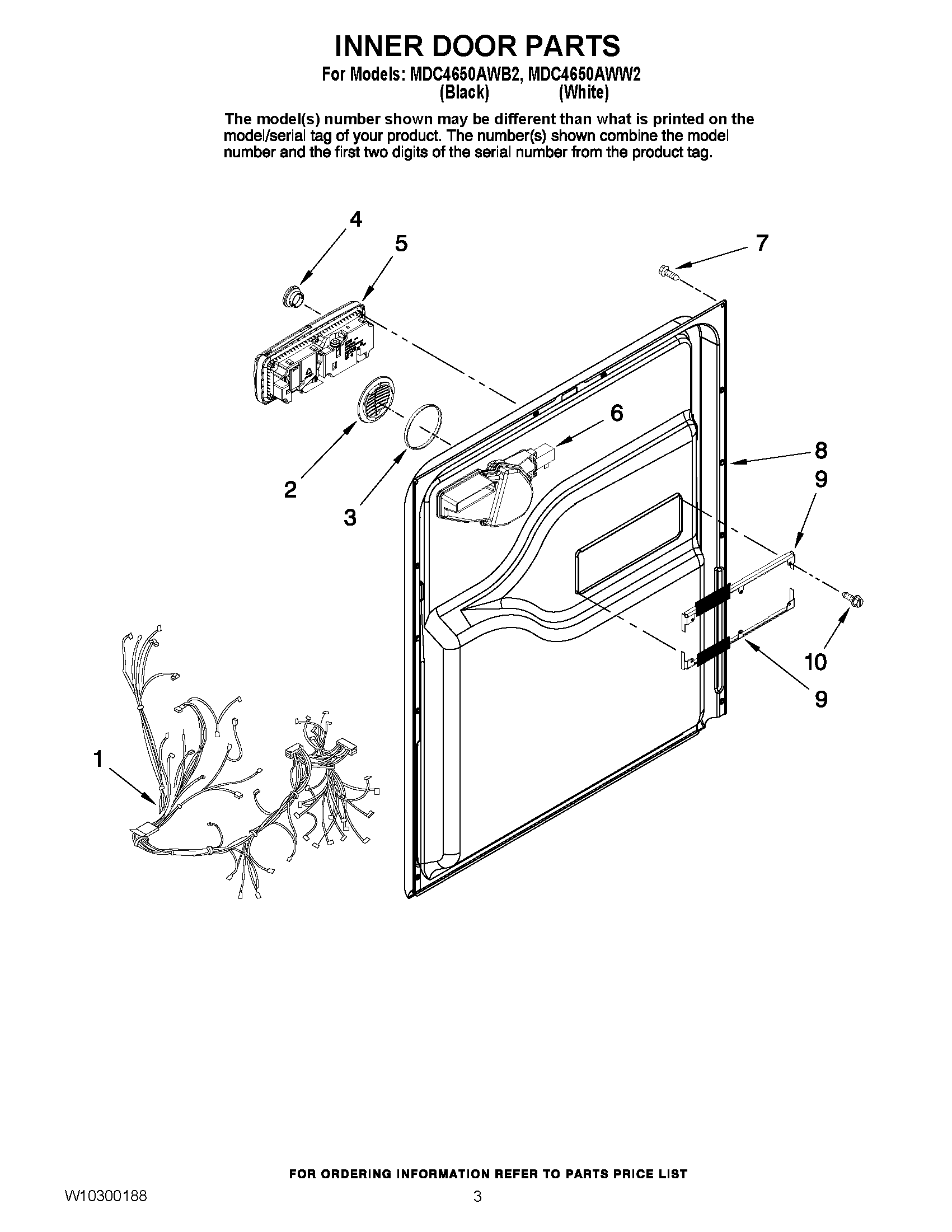 INNER DOOR PARTS

For Models: MDC4650AWB2, MDC4650AWW2
(Black) (White)

The model(s) number shown may be different than what is printed on the model/serial tag of your product. The number(s) shown combine the model number and the first two digits of the serial number from the product tag.

4
5
7
6
8
9
2
3
10
9
1

FOR ORDERING INFORMATION REFER TO PARTS PRICE LIST

W10300188

3