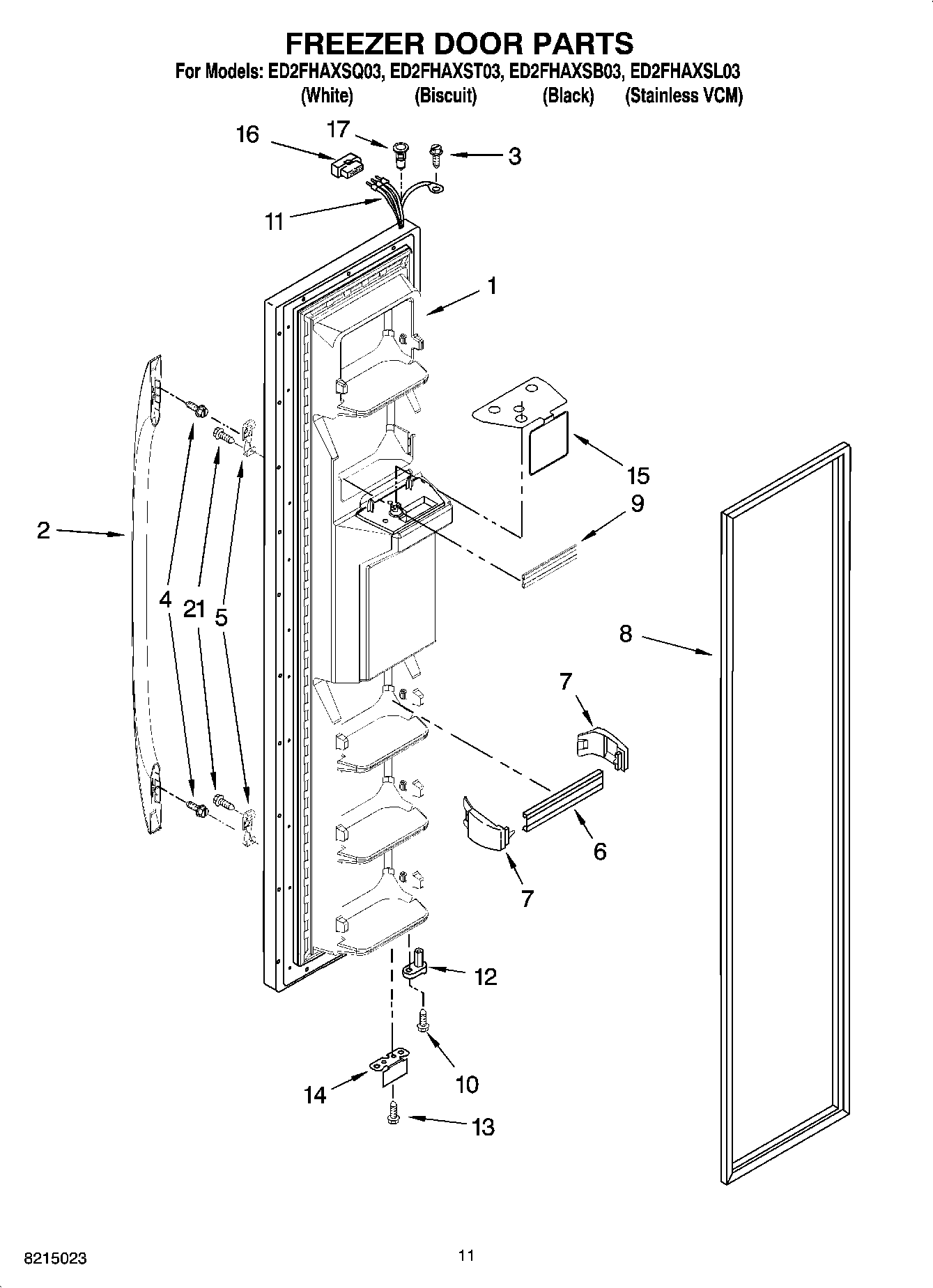 FREEZER DOOR PARTS

For Models: ED2FHAXSQ03, ED2FHAXST03, ED2FHAXSB03, ED2FHAXSL03
(White) (Biscuit) (Black) (Stainless VCM)

16
17
3
11
1
15
9
2
4
21
5
8
7
6
7
12
10
14
13

8215023
11