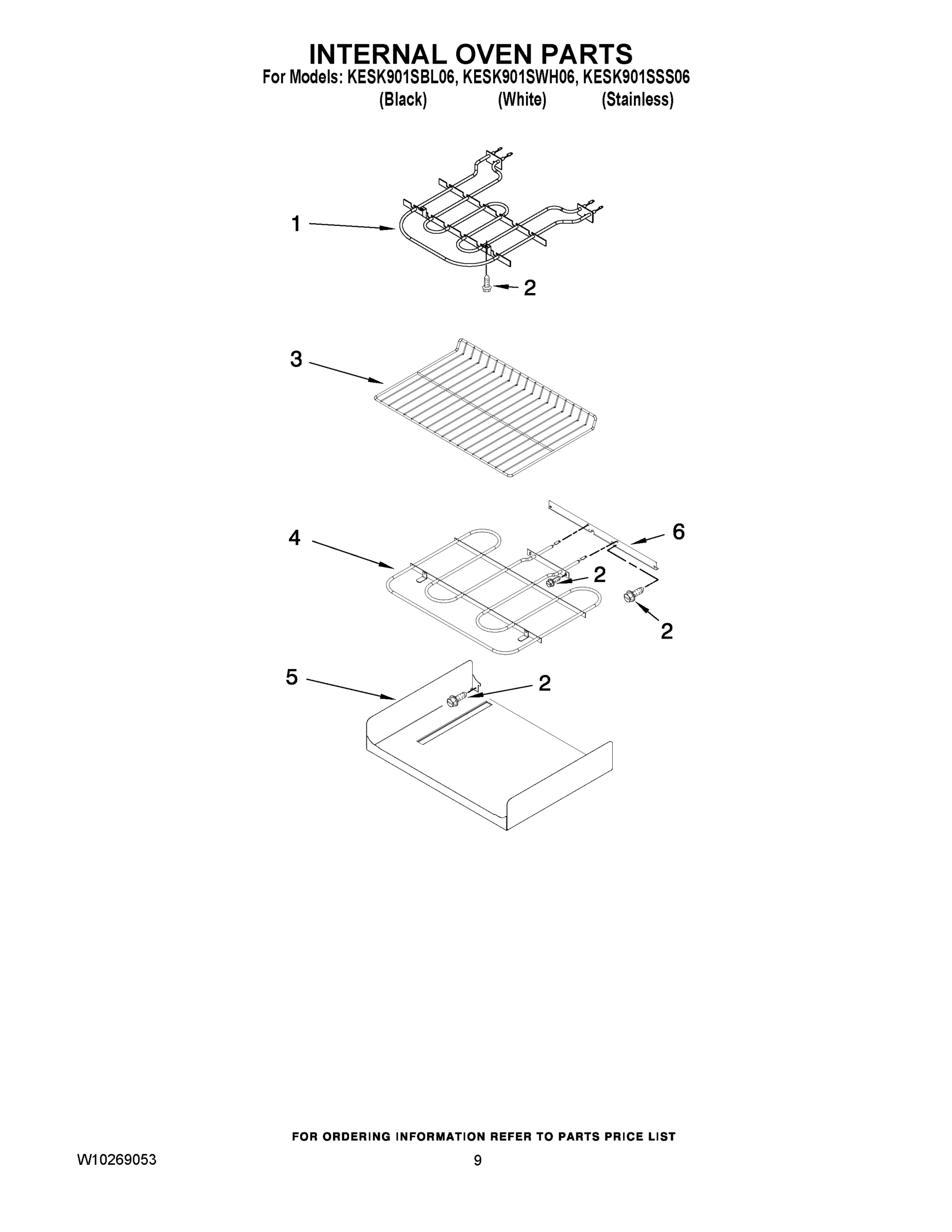 INTERNAL OVEN PARTS
For Models: KESK901SBL06, KESK901SWH06, KESK901SSS06
(Black) (White) (Stainless)

1
2
3
4
6
2
2
5
2

FOR ORDERING INFORMATION REFER TO PARTS PRICE LIST

W10269053
9