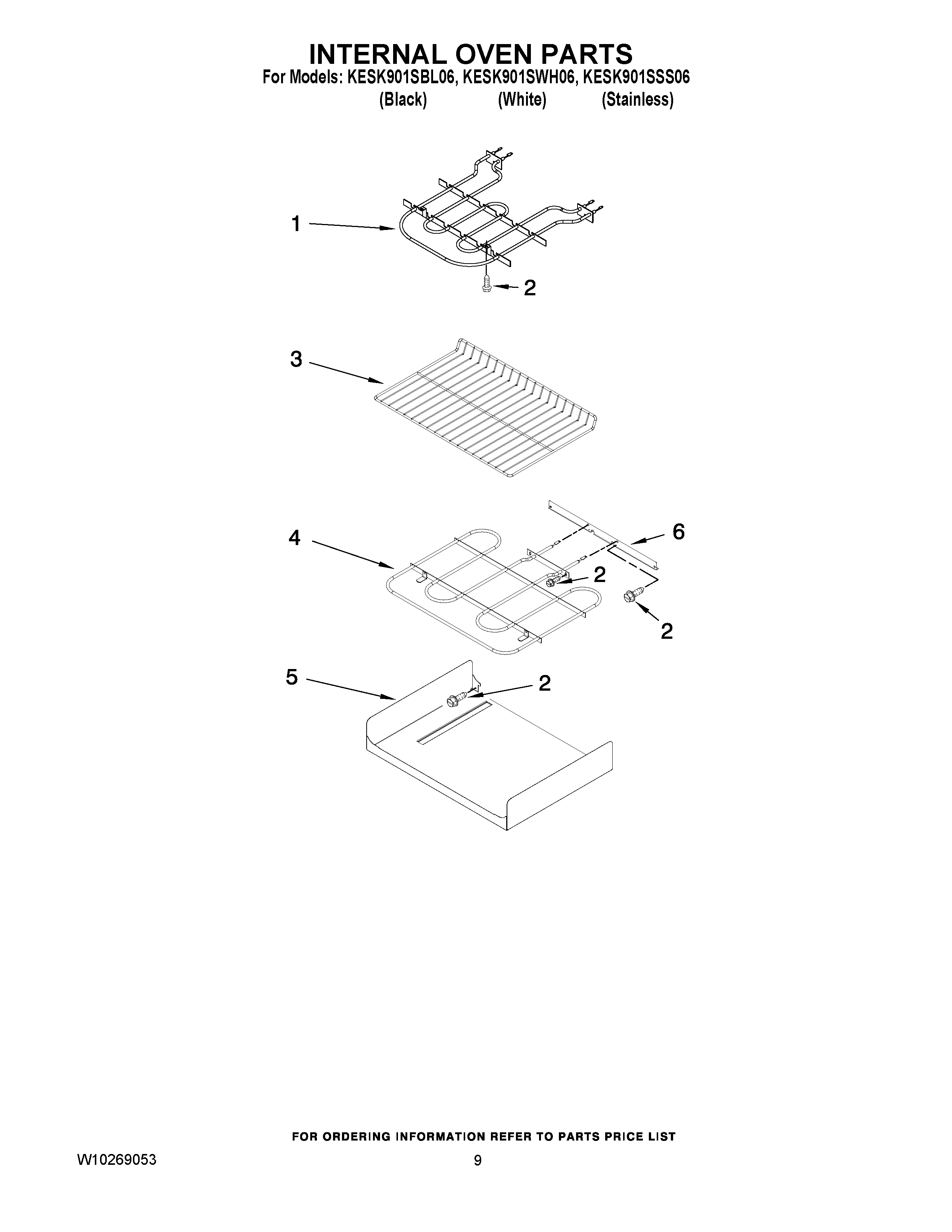 INTERNAL OVEN PARTS

For Models: KESK901SBL06, KESK901SWH06, KESK901SSS06
(Black) (White) (Stainless)

1

2

3

4

6

2

2

5

2

FOR ORDERING INFORMATION REFER TO PARTS PRICE LIST

W10269053

9