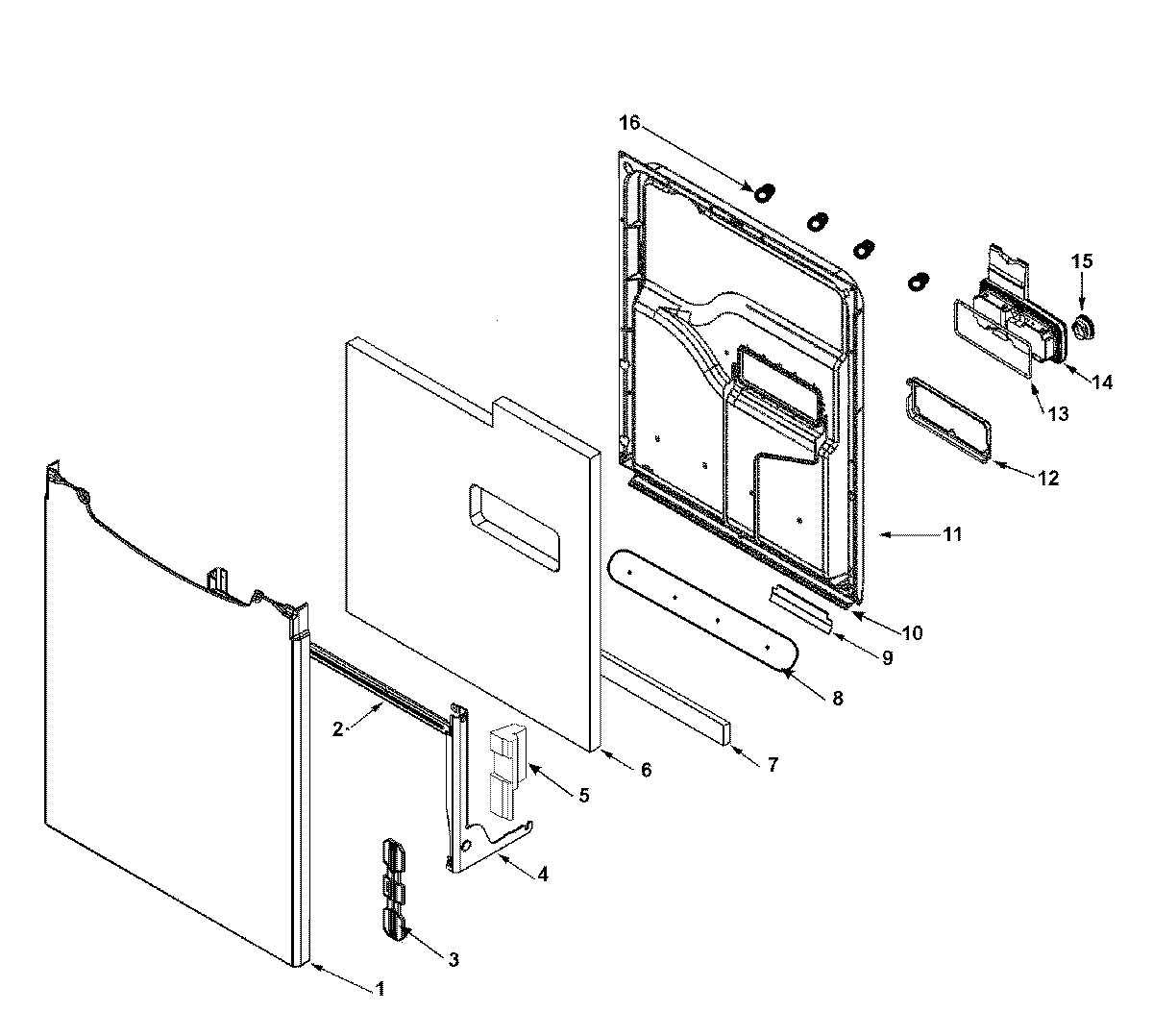 16
15
14
13
12
11
10
9
8
7
6
5
4
3
2
1