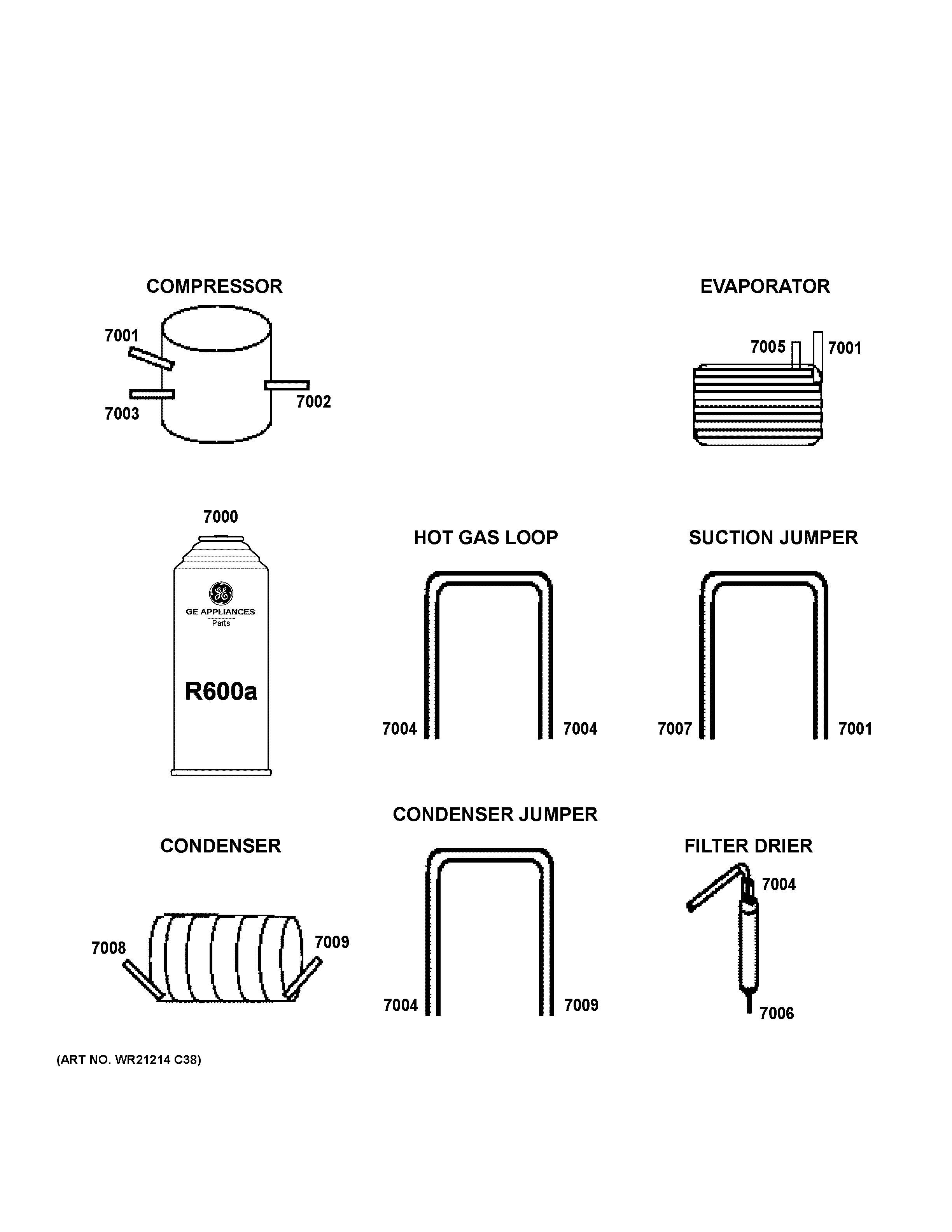 COMPRESSOR

7001

7003

7002

EVAPORATOR

7005

7001

7000

GE APPLIANCES
Parts

R600a

HOT GAS LOOP

7004

7004

SUCTION JUMPER

7007

7001

CONDENSER

7008

7009

CONDENSER JUMPER

7004

7009

FILTER DRIER

7004

7006

(ART NO. WR21214 C38)