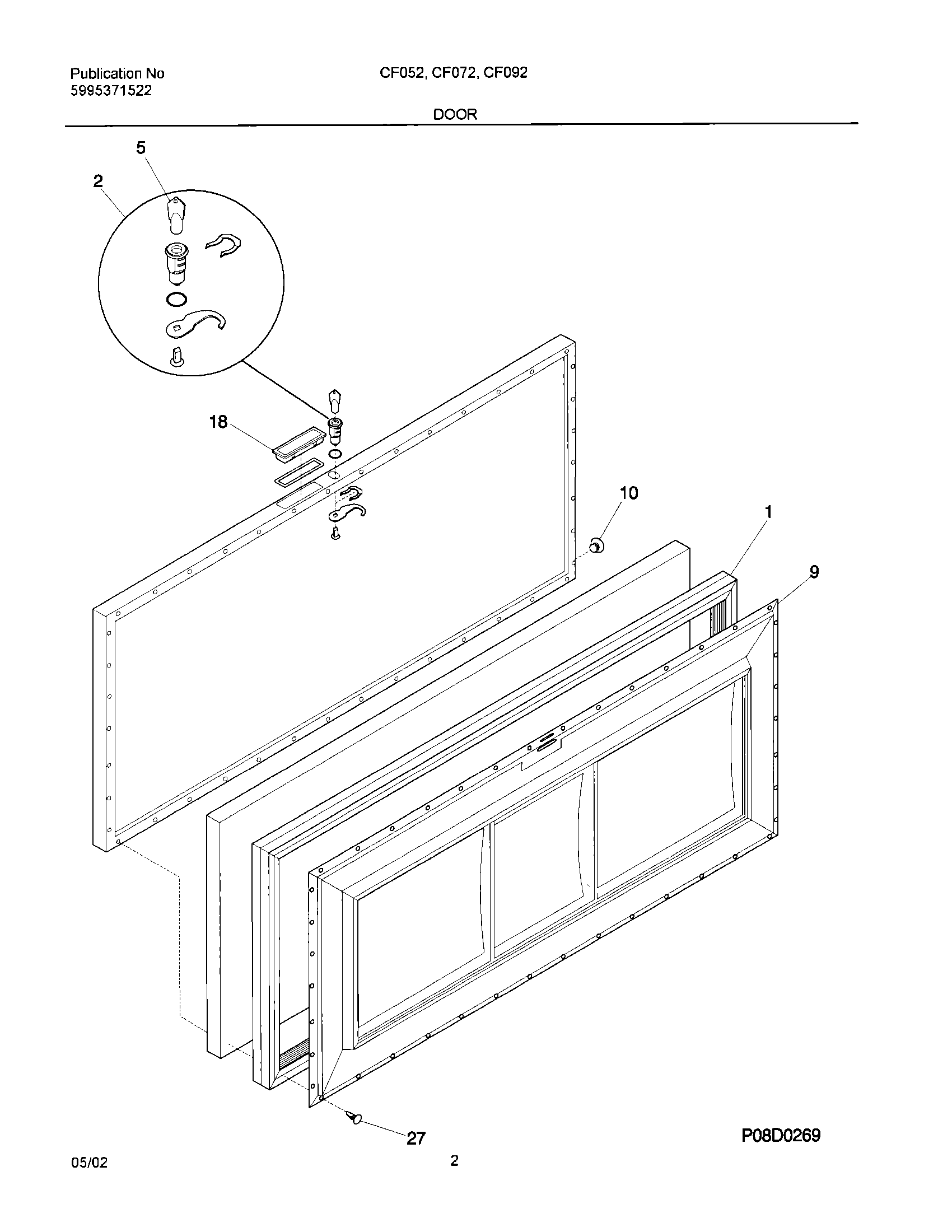 Publication No
5995371522

CF052, CF072, CF092

DOOR

5
2
18
10
1
9
27

P08D0269

05/02

2