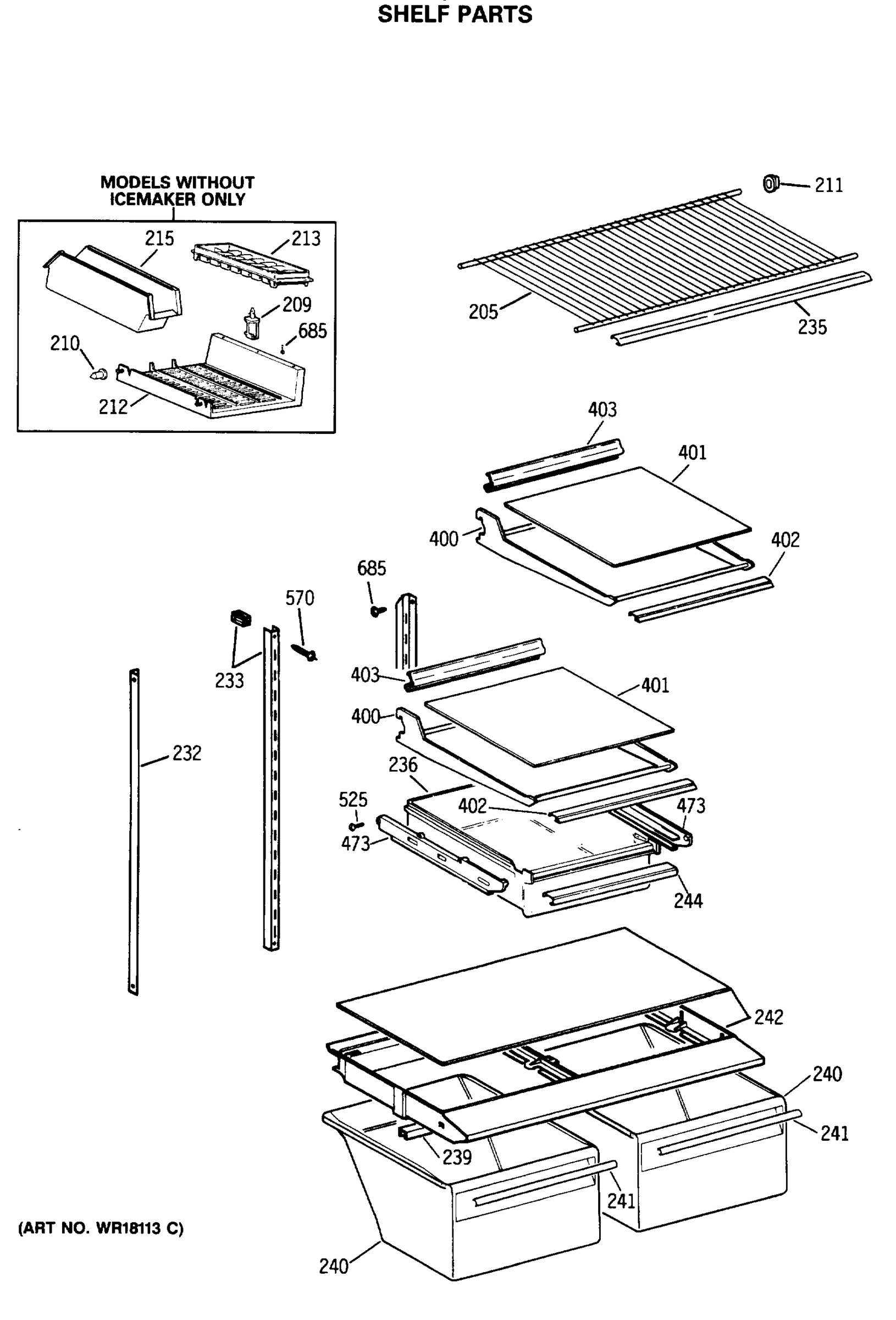 SHELF PARTS

MODELS WITHOUT ICEMAKER ONLY

215
213
209
685
210
212

211
205
235

403
401
400
402

685
570
233
403
401
400
232
236
525
402
473
473
244

242
240
241
239
241
240

(ART NO. WR18113 C)