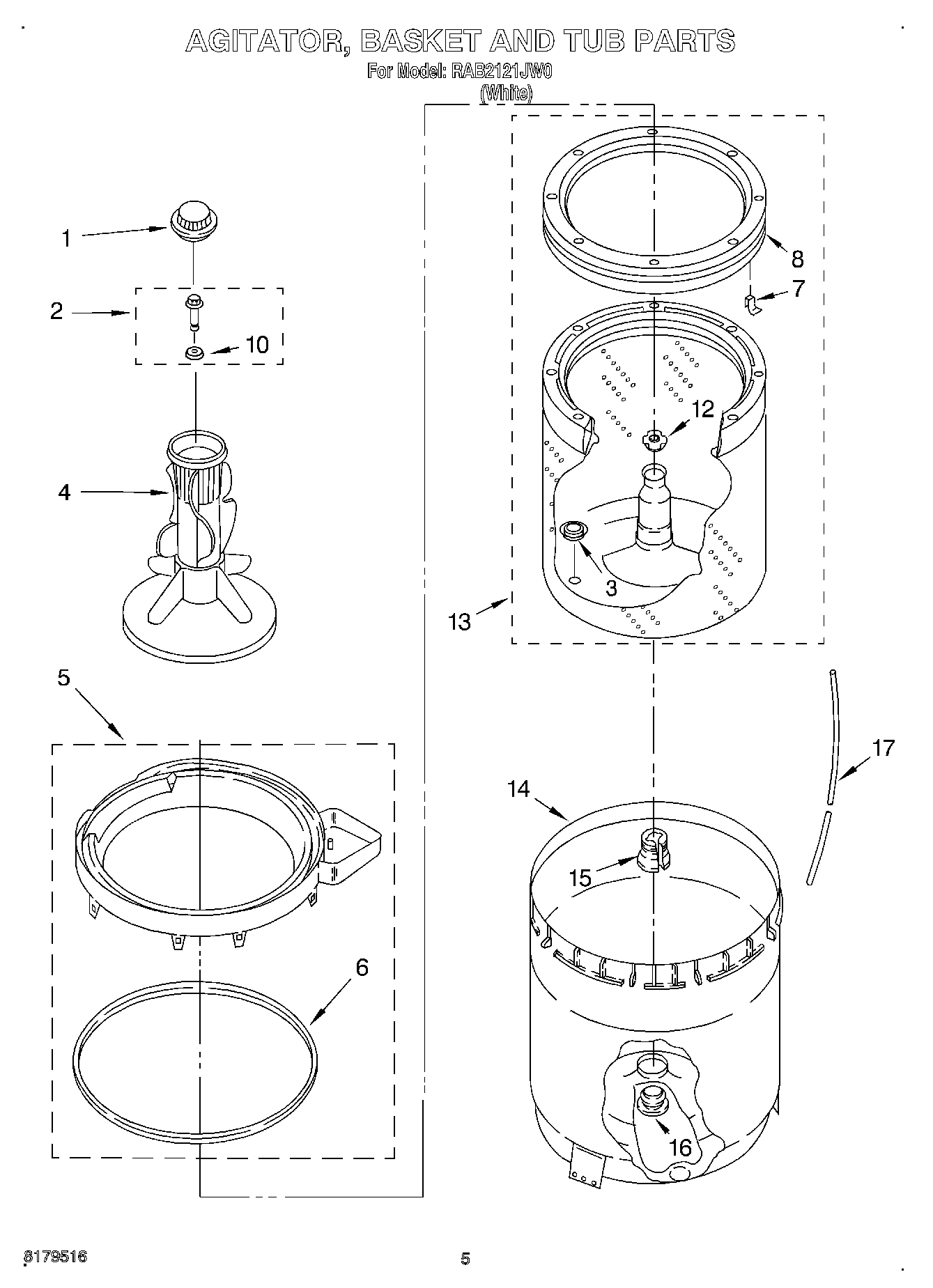 AGITATOR, BASKET AND TUB PARTS
For Model: RAB2121JW0
(White)

1
2
10
4
8
7
12
3
13
5
6
17
14
15
16

8179516
5