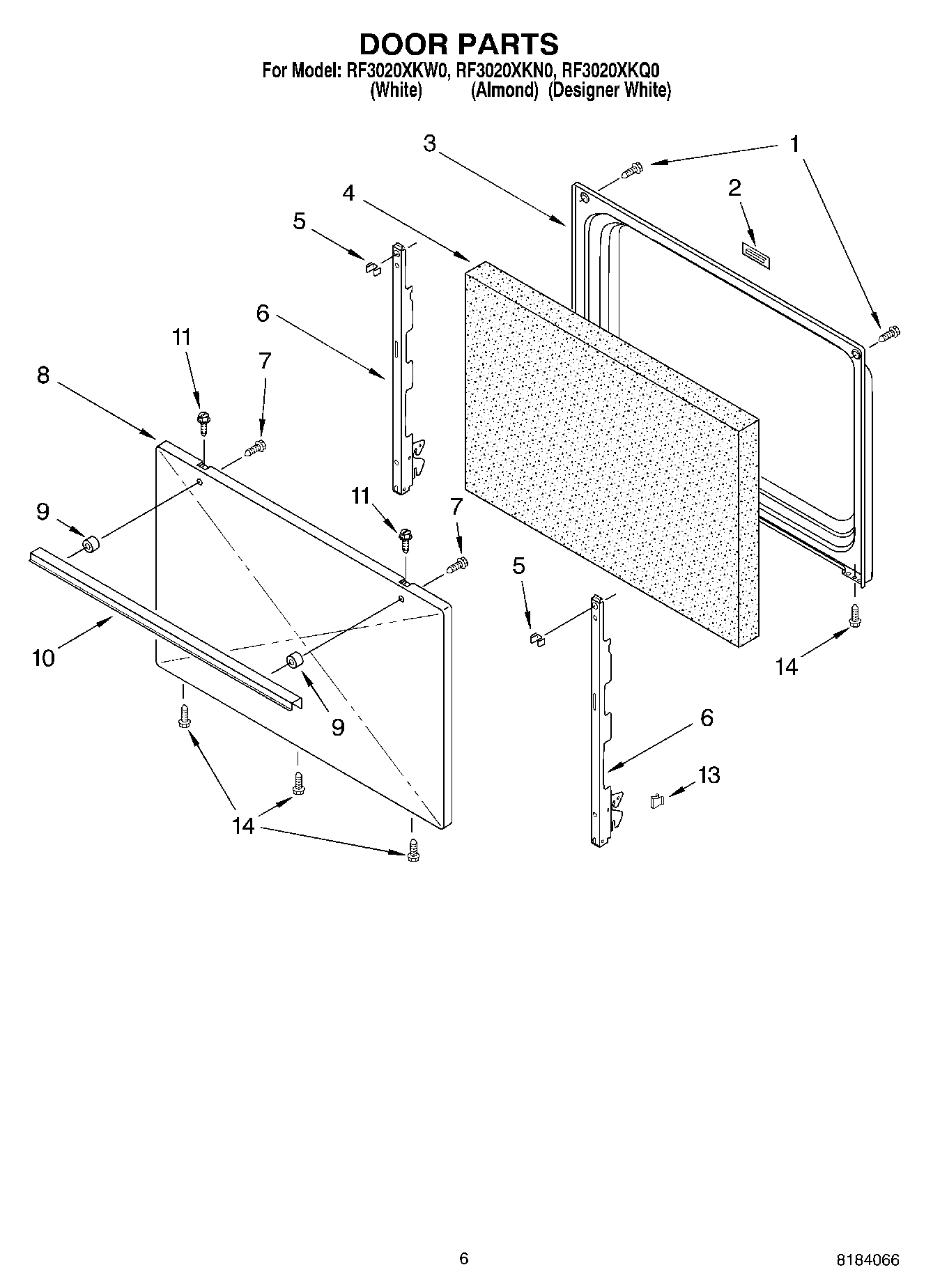 DOOR PARTS
For Model: RF3020XKW0, RF3020XKN0, RF3020XKQ0
(White) (Almond) (Designer White)

3
1
2
4
5
6
11
7
8
11
7
9
5
10
9
14
6
13
14

6

8184066