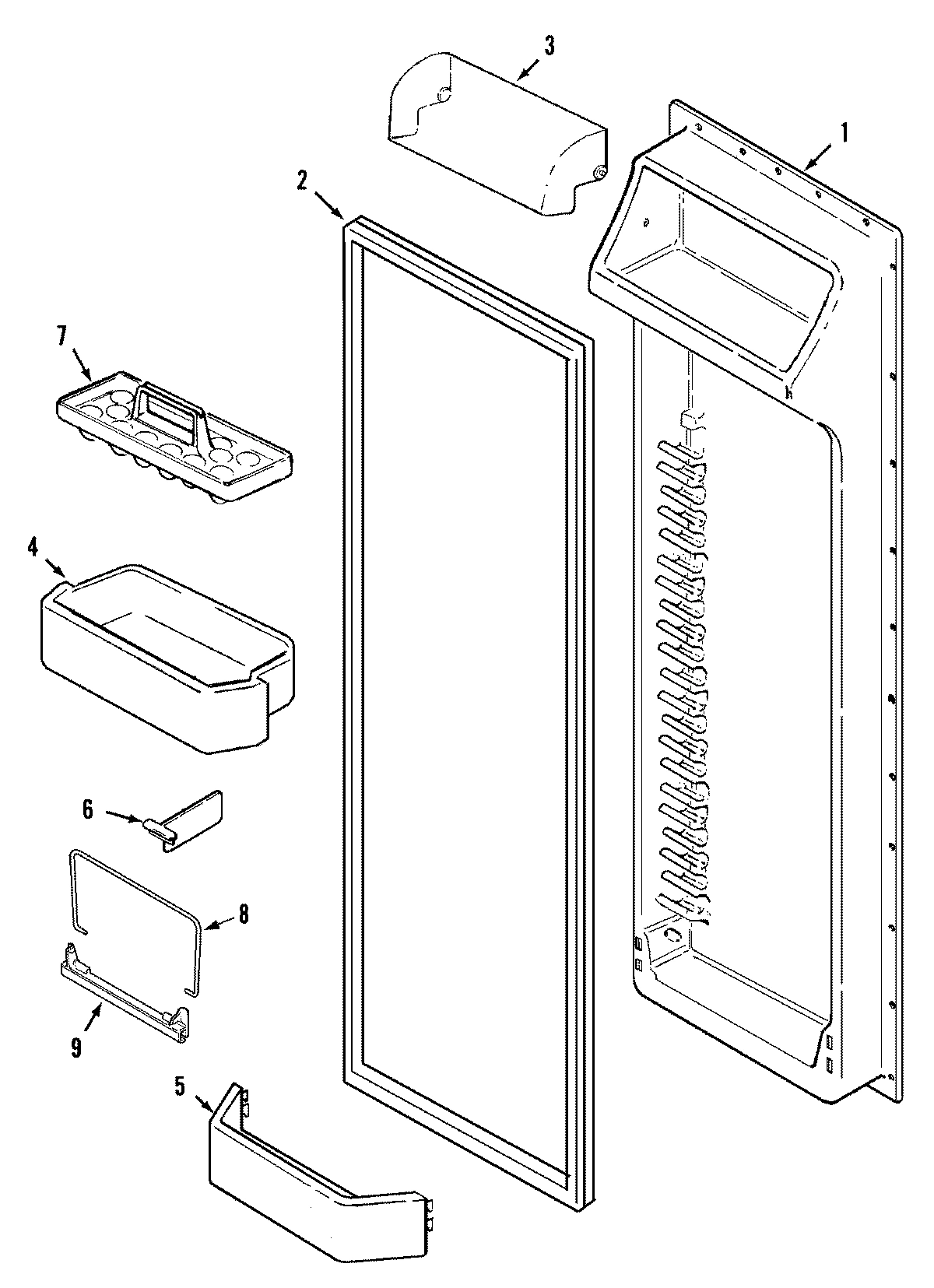 3
1
2
7
4
6
8
9
5