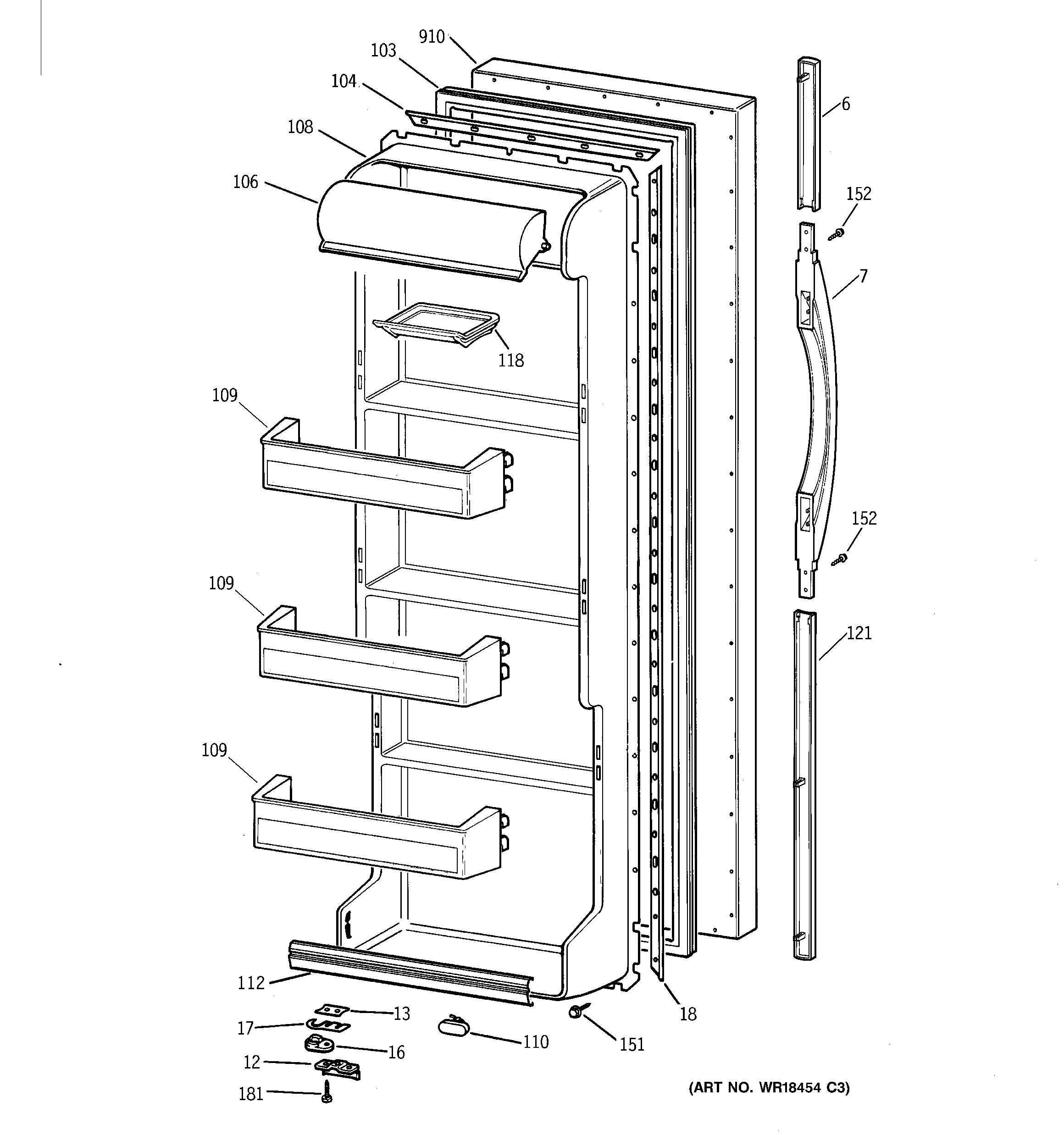 910
103
104
108
106
6
152
7
118
109
152
109
121
109
112
13
17
16
110
151
18
12
181
(ART NO. WR18454 C3)