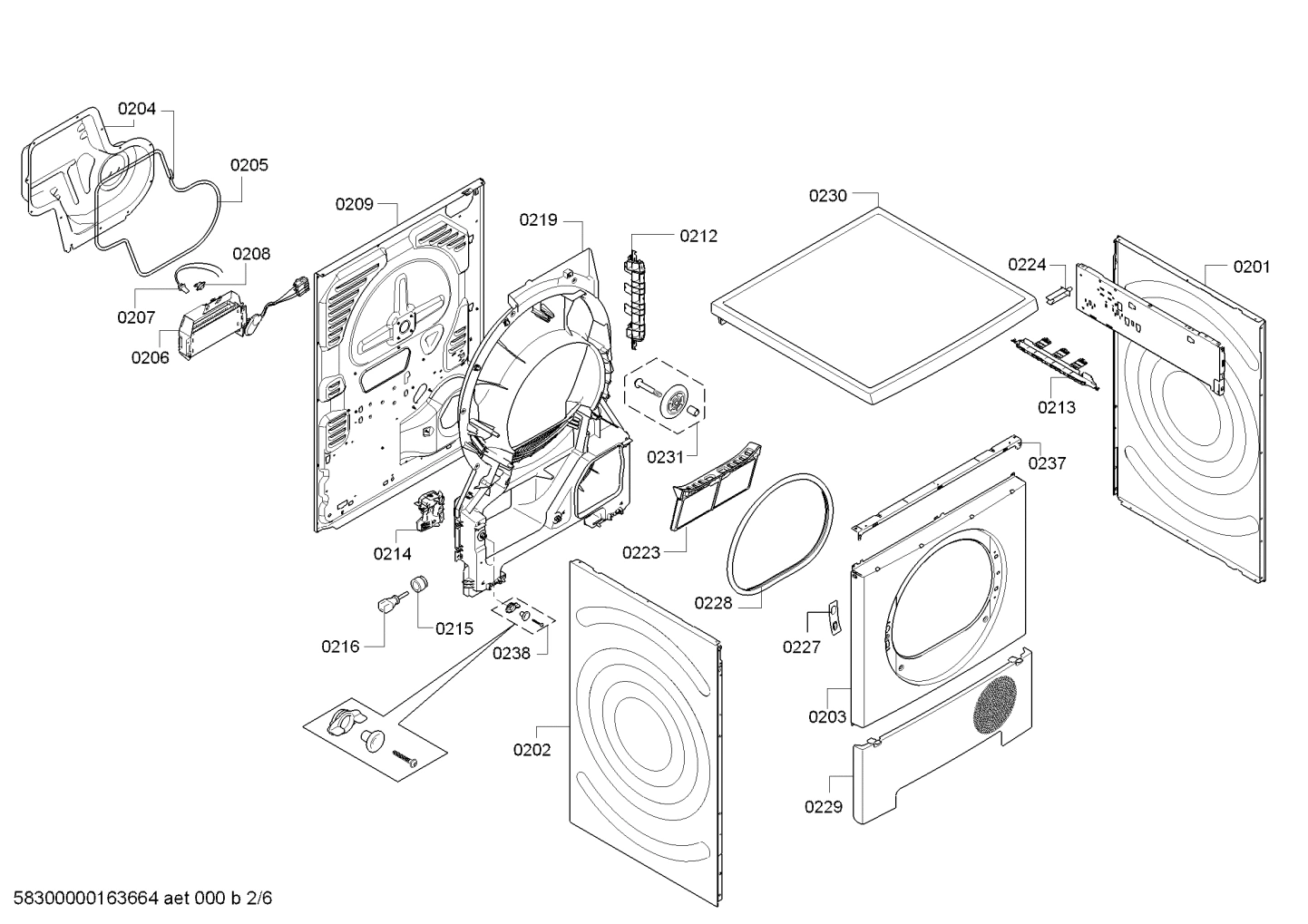 0204
0205
0209
0219
0212
0230
0224
0201
0208
0207
0206
0213
0231
0237
0214
0223
0228
0216
0215
0238
0227
0203
0202
0229
58300000163664 aet 000 b 2/6