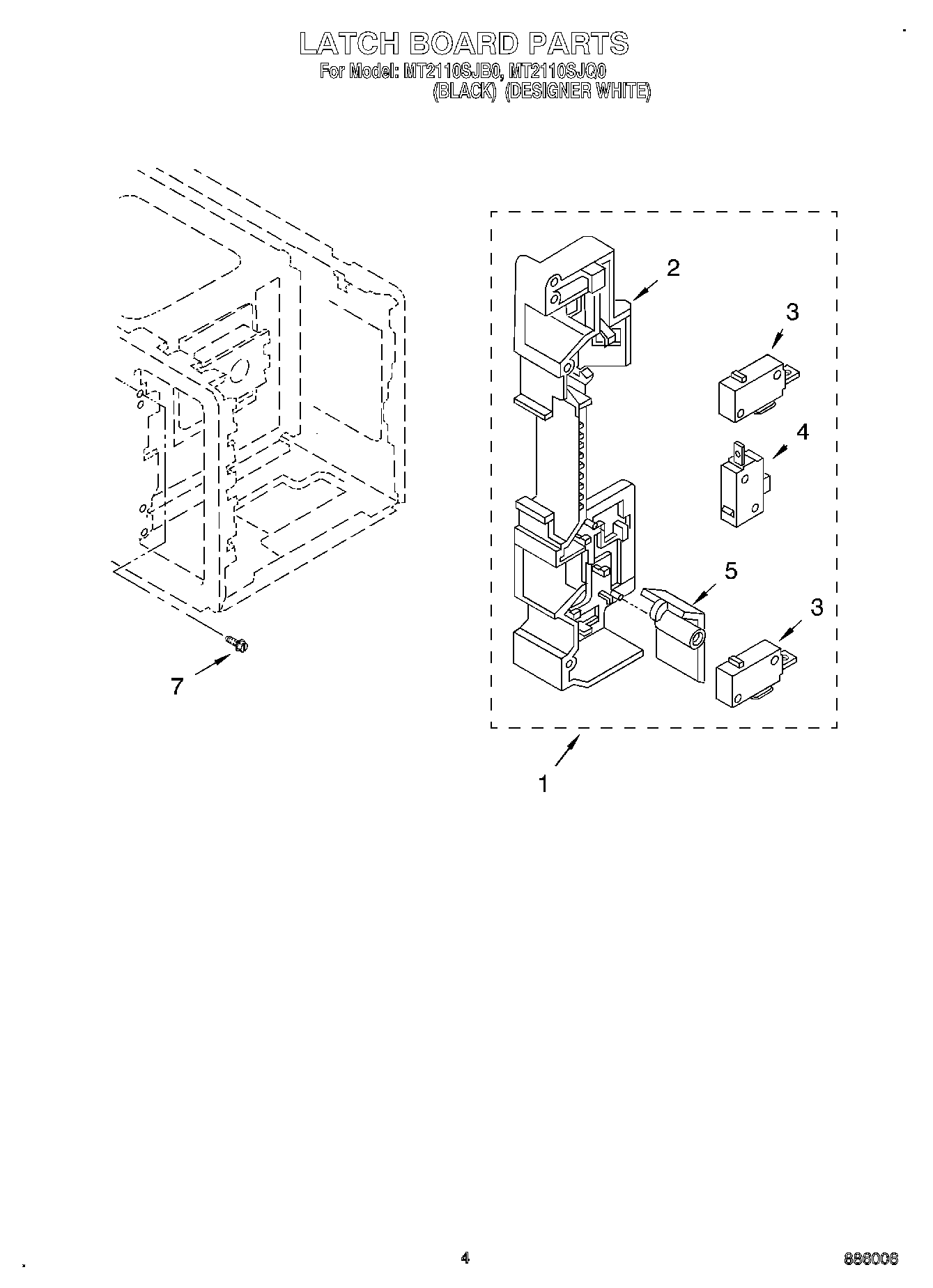 LATCH BOARD PARTS

For Model: MT2110SJB0, MT2110SJQ0
(BLACK) (DESIGNER WHITE)

2

3

4

5

3

7

1

4

886006