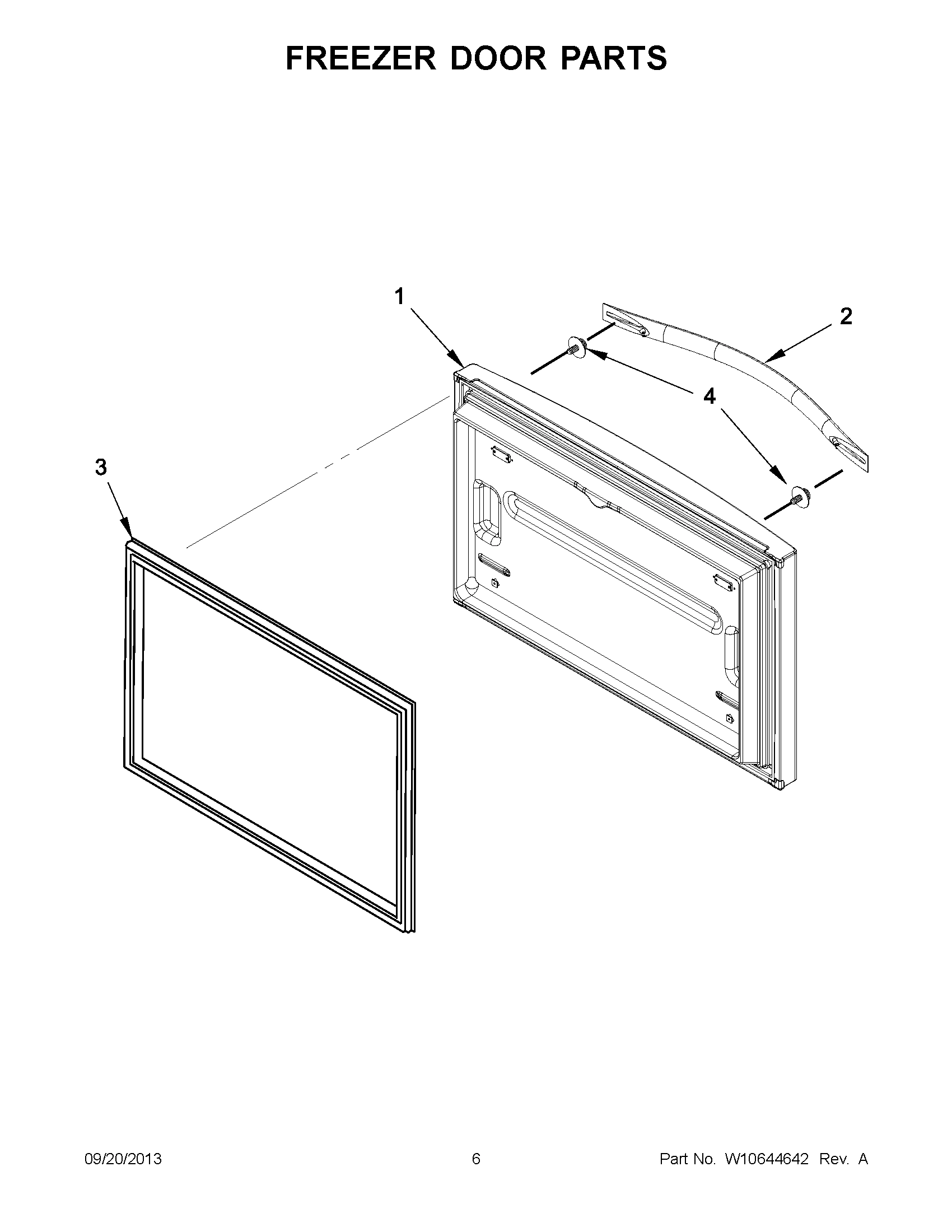 FREEZER DOOR PARTS

1

2

4

3

09/20/2013

6

Part No. W10644642 Rev. A