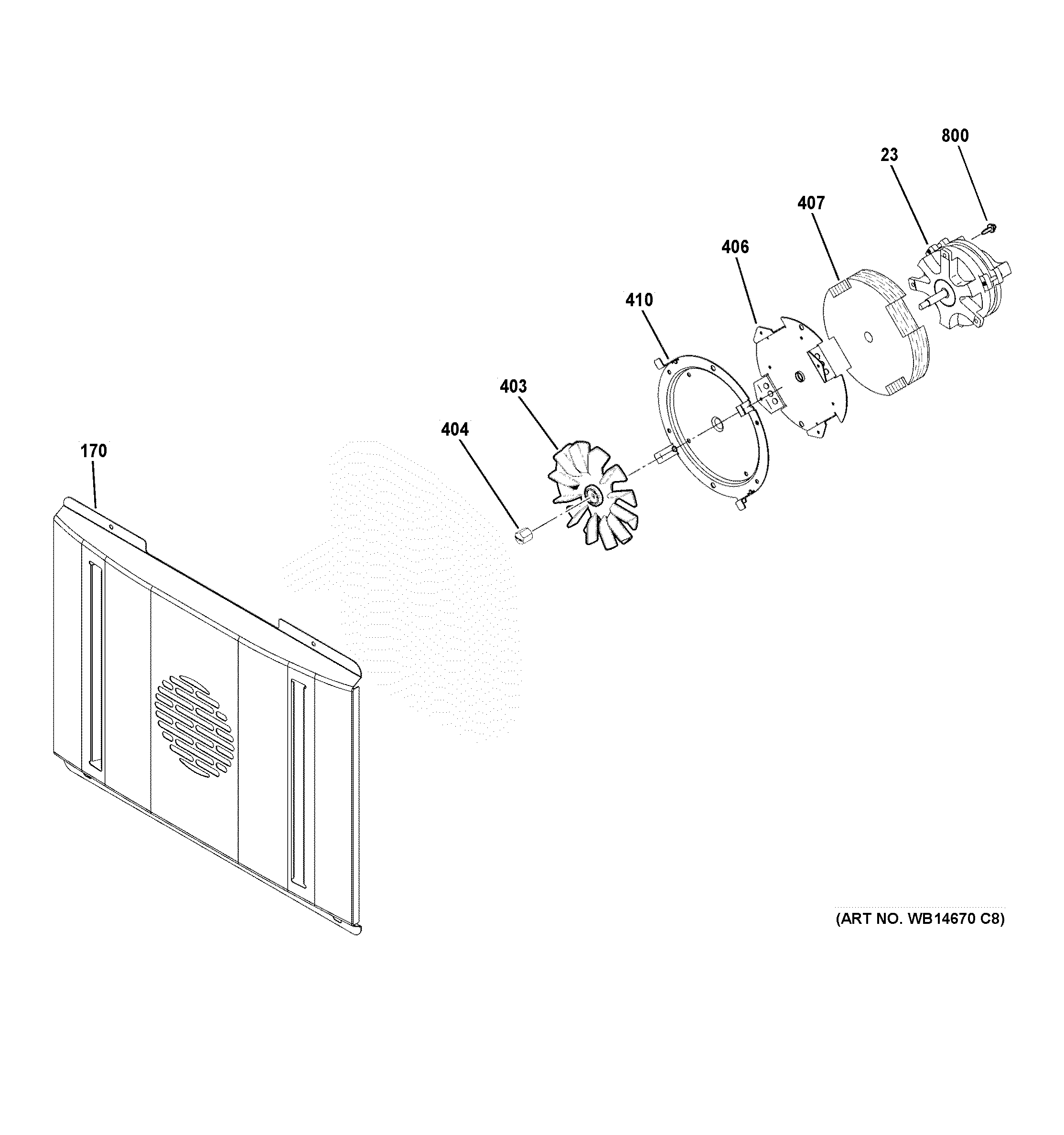 800

23

407

406

410

403

404

170

(ART NO. WB14670 C8)