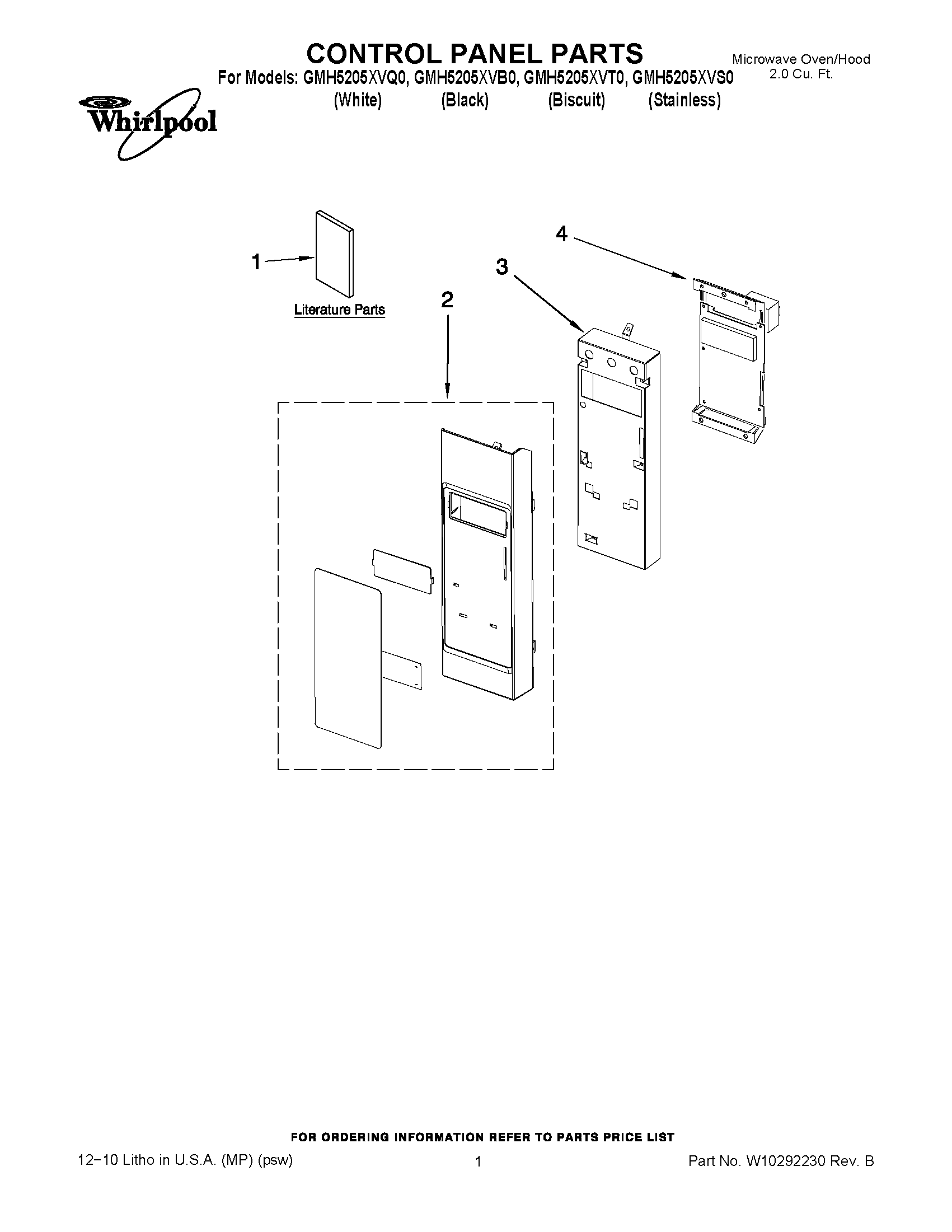 CONTROL PANEL PARTS

Microwave Oven/Hood
2.0 Cu. Ft.

For Models: GMH5205XVQ0, GMH5205XVB0, GMH5205XVT0, GMH5205XVS0
(White) (Black) (Biscuit) (Stainless)

Whirlpool

1

Literature Parts

2

3

4

FOR ORDERING INFORMATION REFER TO PARTS PRICE LIST

12−10 Litho in U.S.A. (MP) (psw)

1

Part No. W10292230 Rev. B