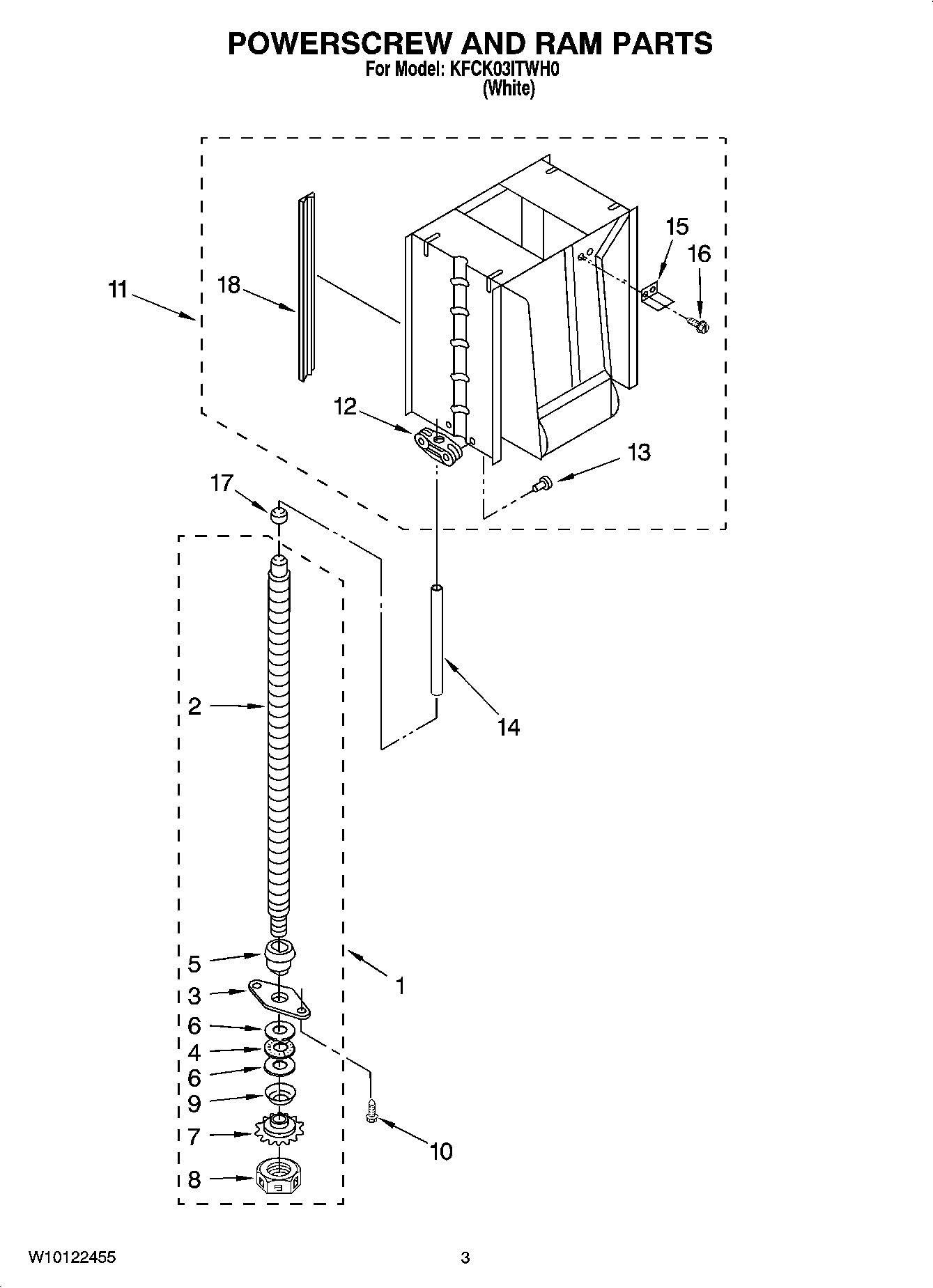 POWERSCREW AND RAM PARTS
For Model: KFCK03ITWH0
(White)

15
16
11
18
12
13
17
2
14
5
1
3
6
4
6
9
7
10
8

W10122455
3