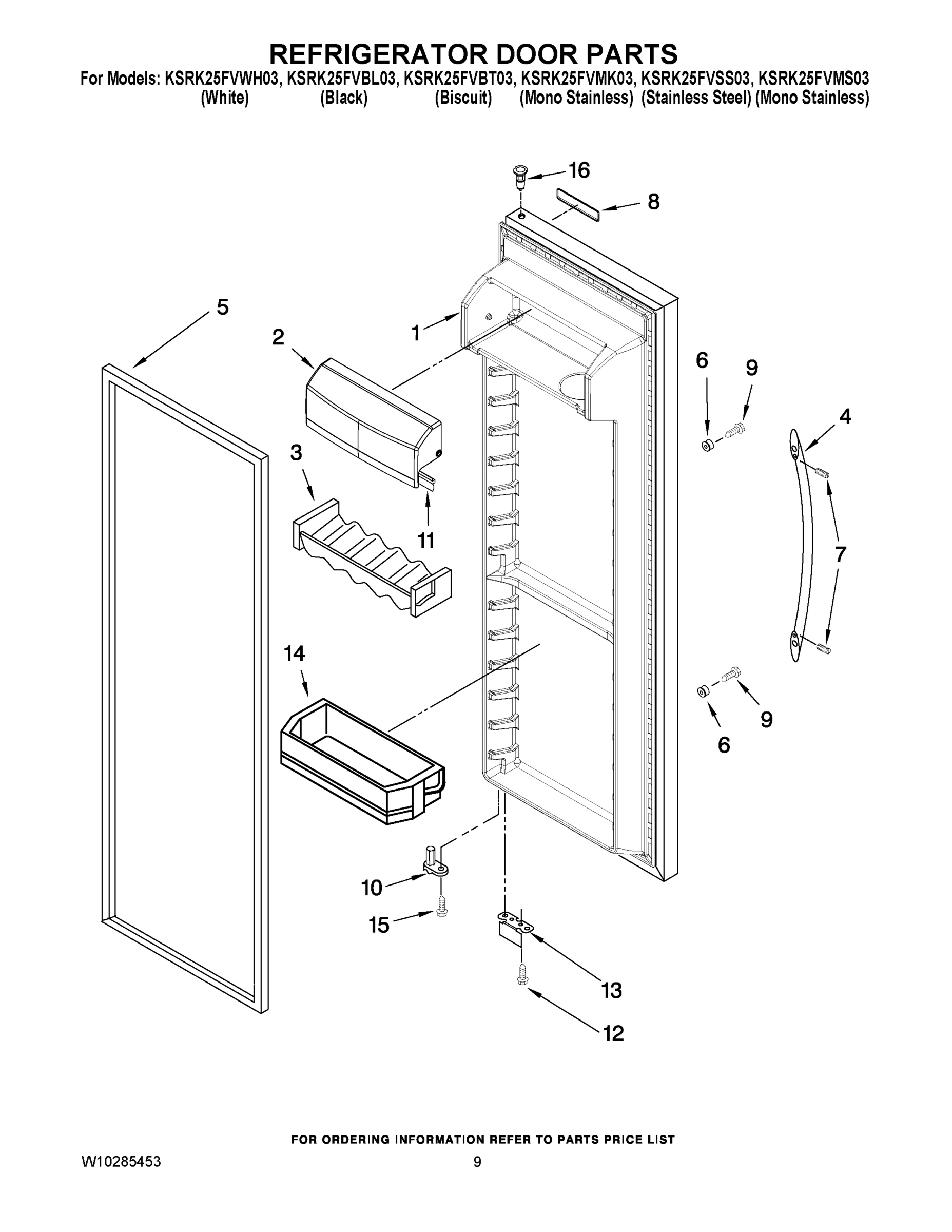 REFRIGERATOR DOOR PARTS

For Models: KSRK25FVWH03, KSRK25FVBL03, KSRK25FVBT03, KSRK25FVMK03, KSRK25FVSS03, KSRK25FVMS03
(White) (Black) (Biscuit) (Mono Stainless) (Stainless Steel) (Mono Stainless)

16
8
5
2
1
6
9
4
3
11
7
14
9
6
10
15
13
12

FOR ORDERING INFORMATION REFER TO PARTS PRICE LIST

W10285453

9