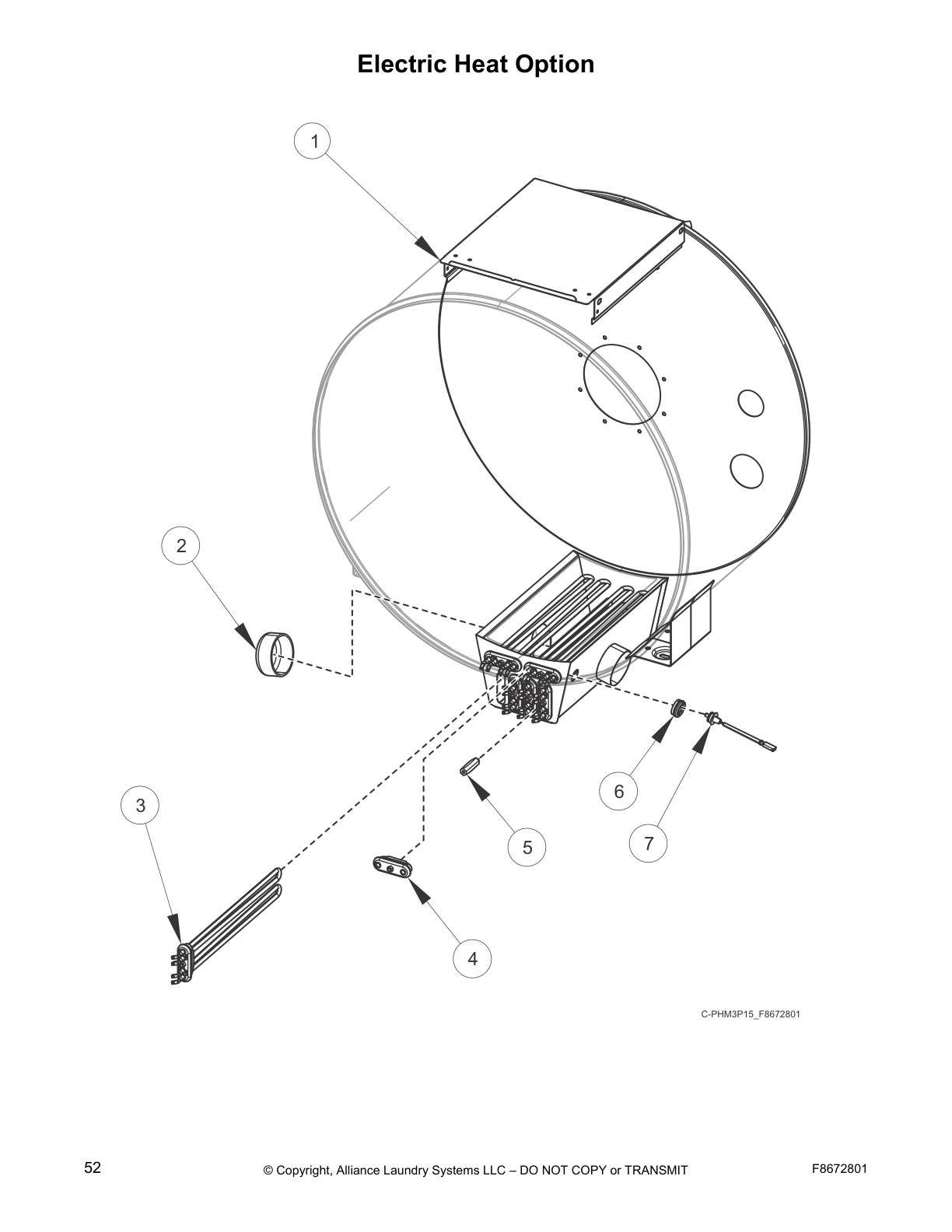 Electric Heat Option

1

2

3

4

5

6

7

C-PHM3P15_F8672801

52 © Copyright, Alliance Laundry Systems LLC – DO NOT COPY or TRANSMIT F8672801