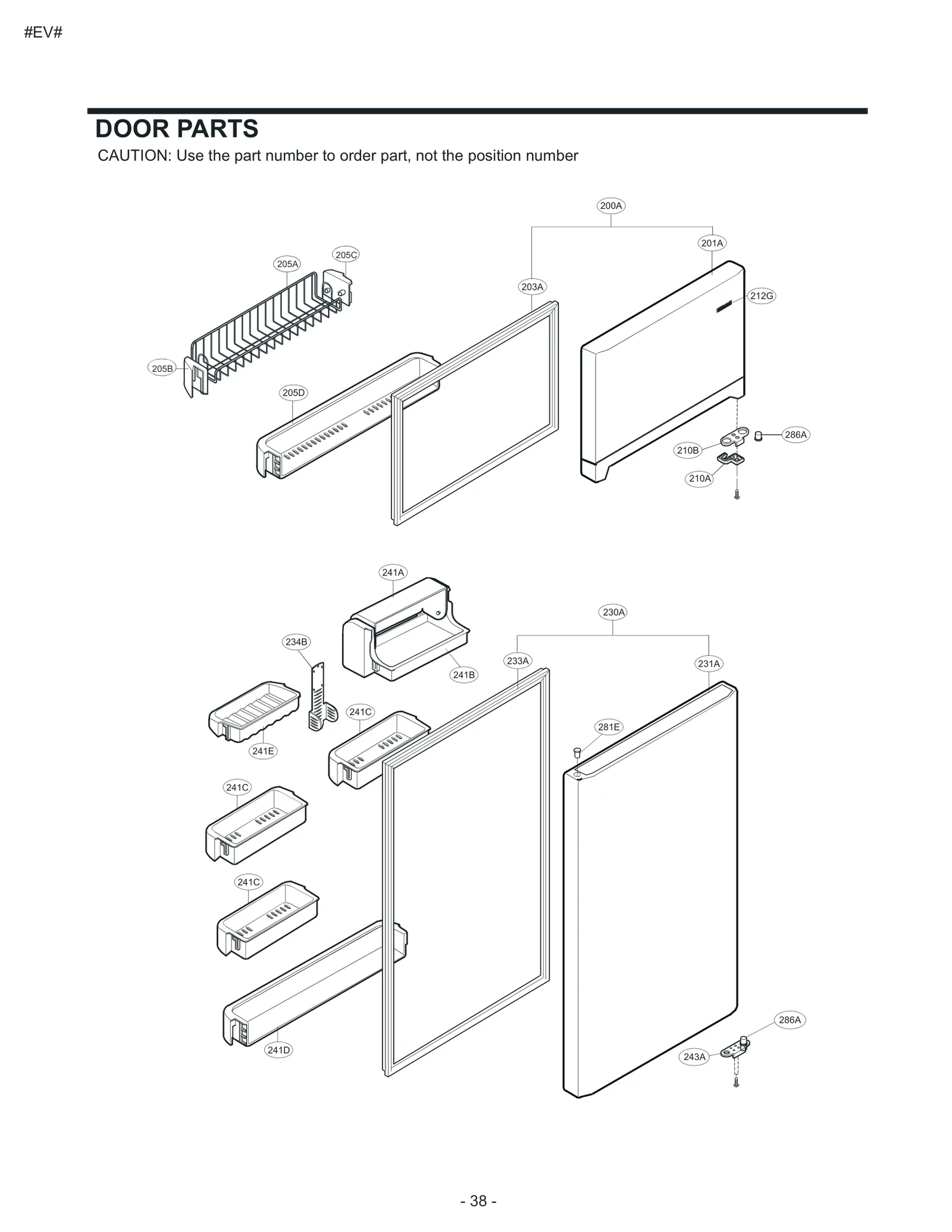 #EV#

DOOR PARTS

CAUTION: Use the part number to order part, not the position number

200A

201A

205C

205A

203A

212G

205B

205D

286A

210B

210A

241A

230A

234B

233A

231A

241B

241C

281E

241E

241C

241C

286A

241D

243A

- 38 -