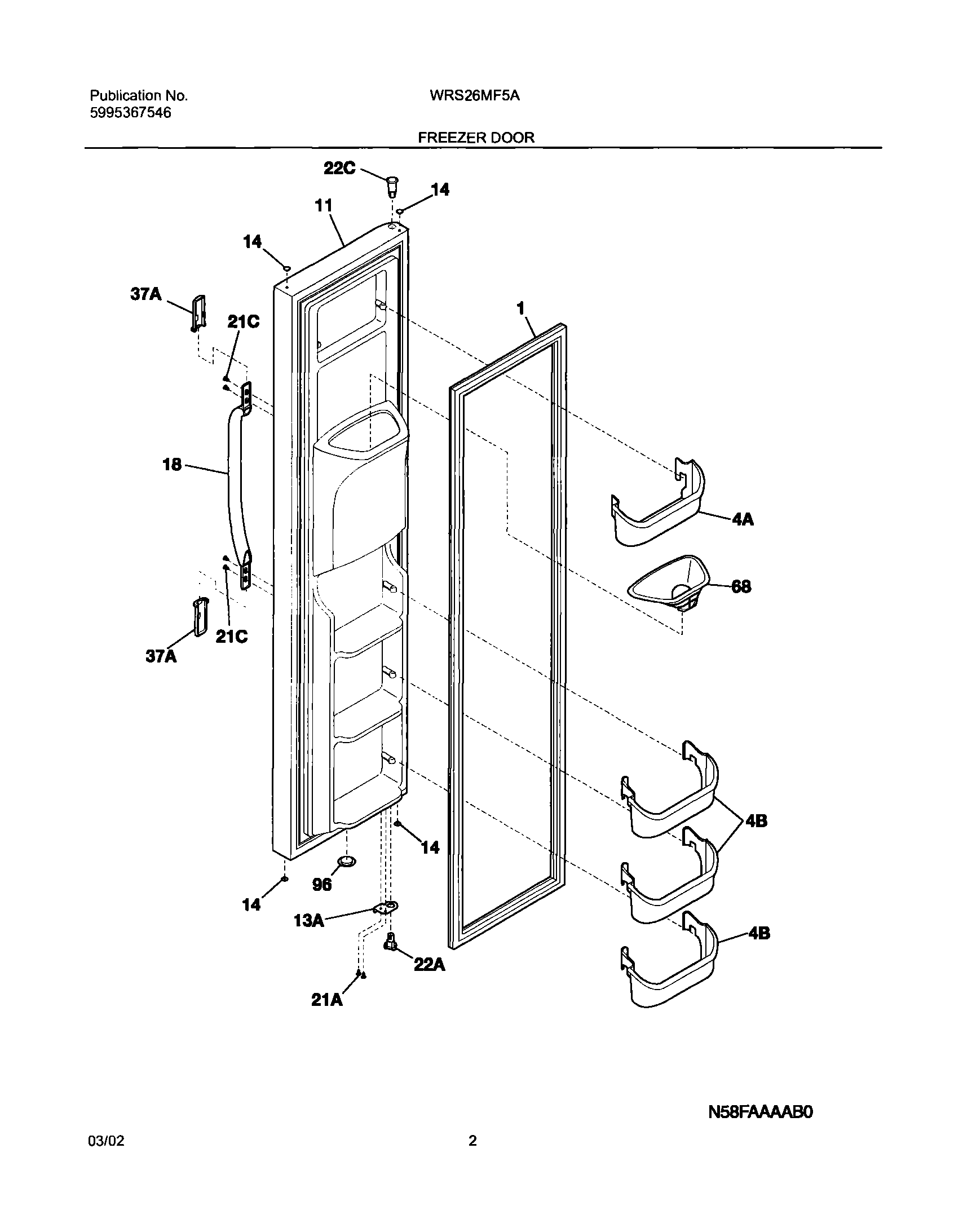 Publication No.
5995367546

WRS26MF5A

FREEZER DOOR

22C
14
11
14
37A
21C
1
18
4A
68
21C
37A
4B
14
96
14
13A
4B
22A
21A

N58FAAAAB0

03/02

2