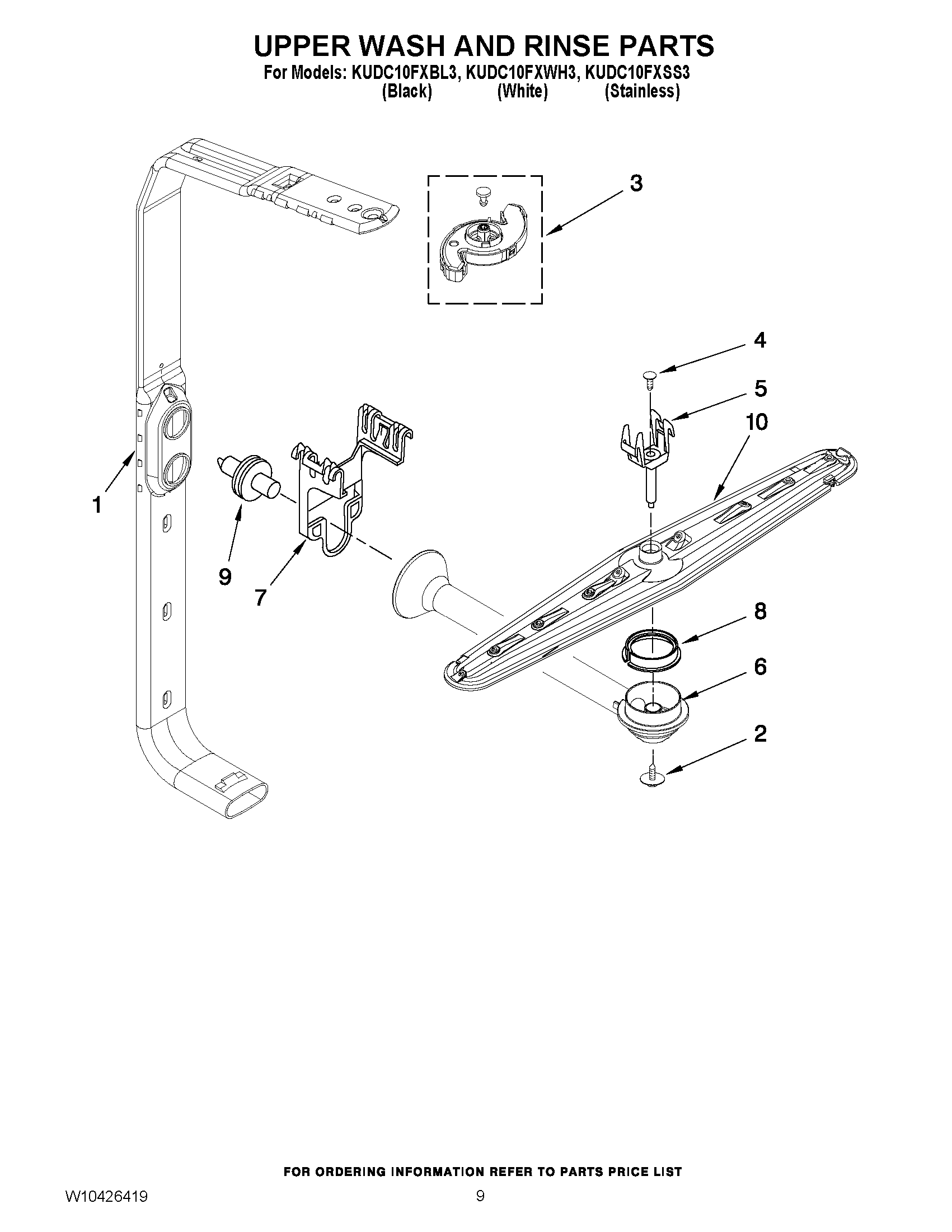 UPPER WASH AND RINSE PARTS
For Models: KUDC10FXBL3, KUDC10FXWH3, KUDC10FXSS3
(Black) (White) (Stainless)

3

4

5

10

1

9

7

8

6

2

FOR ORDERING INFORMATION REFER TO PARTS PRICE LIST

W10426419 9