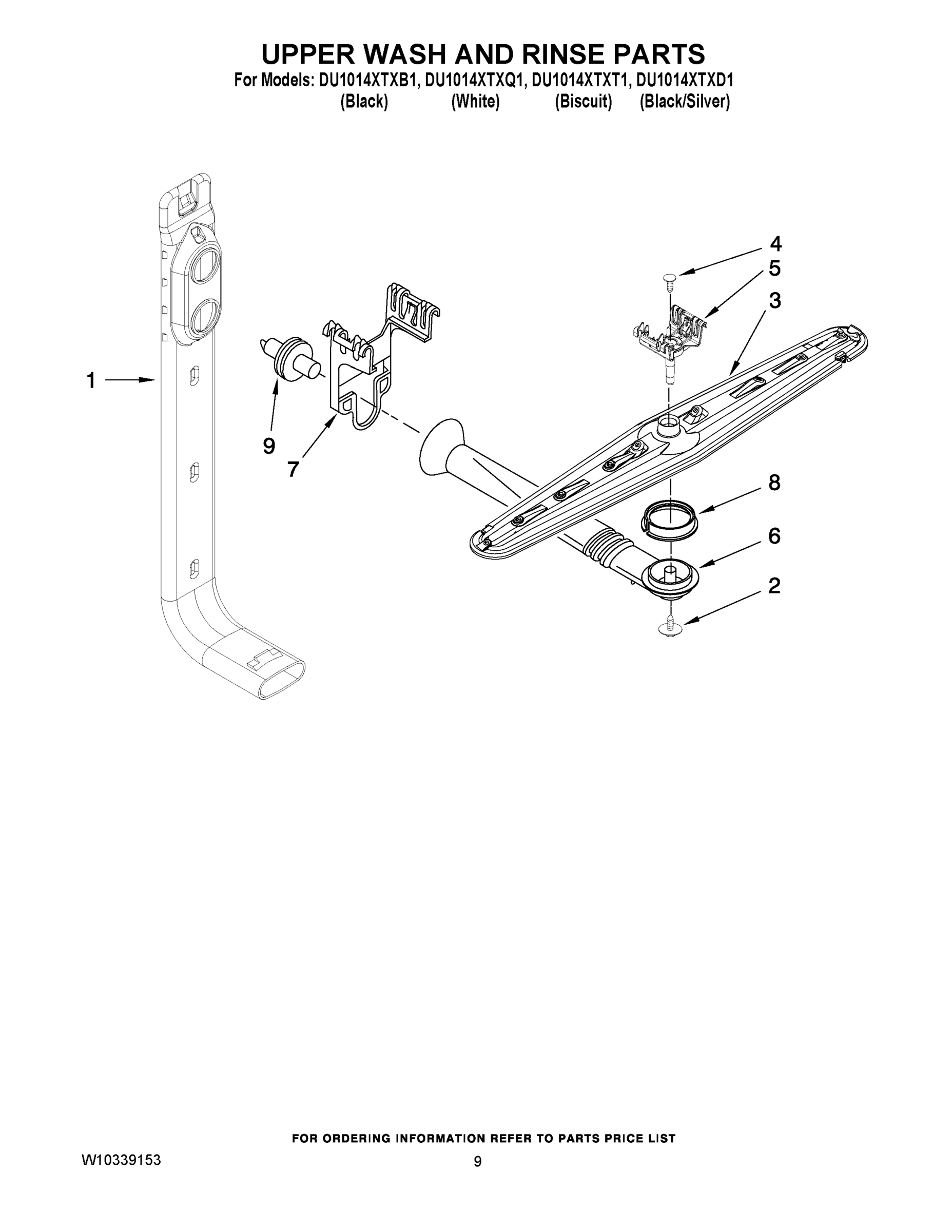 UPPER WASH AND RINSE PARTS

For Models: DU1014XTXB1, DU1014XTXQ1, DU1014XTXT1, DU1014XTXD1
(Black) (White) (Biscuit) (Black/Silver)

4
5
3
1
9
7
8
6
2

FOR ORDERING INFORMATION REFER TO PARTS PRICE LIST

W10339153

9