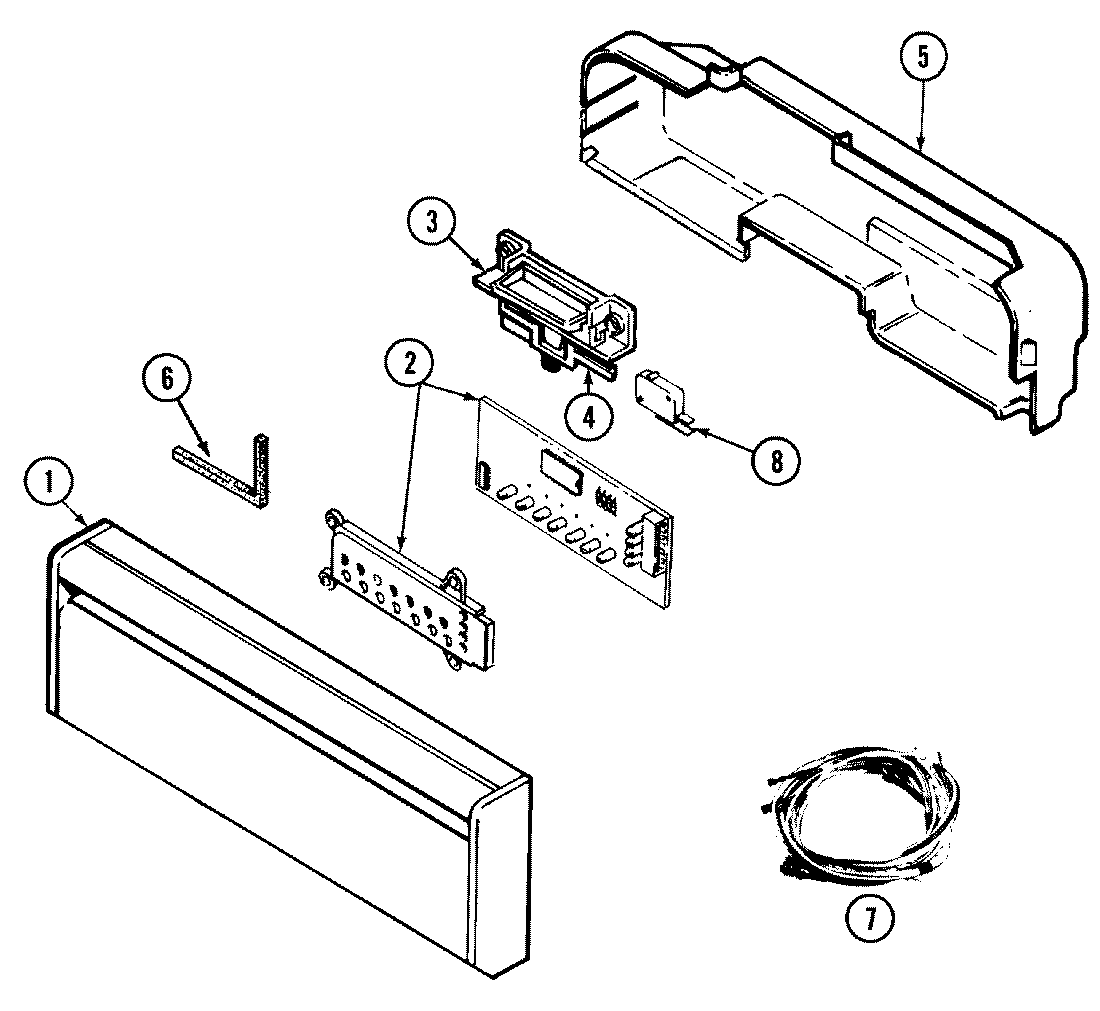 5
3
6
2
4
8
1
7