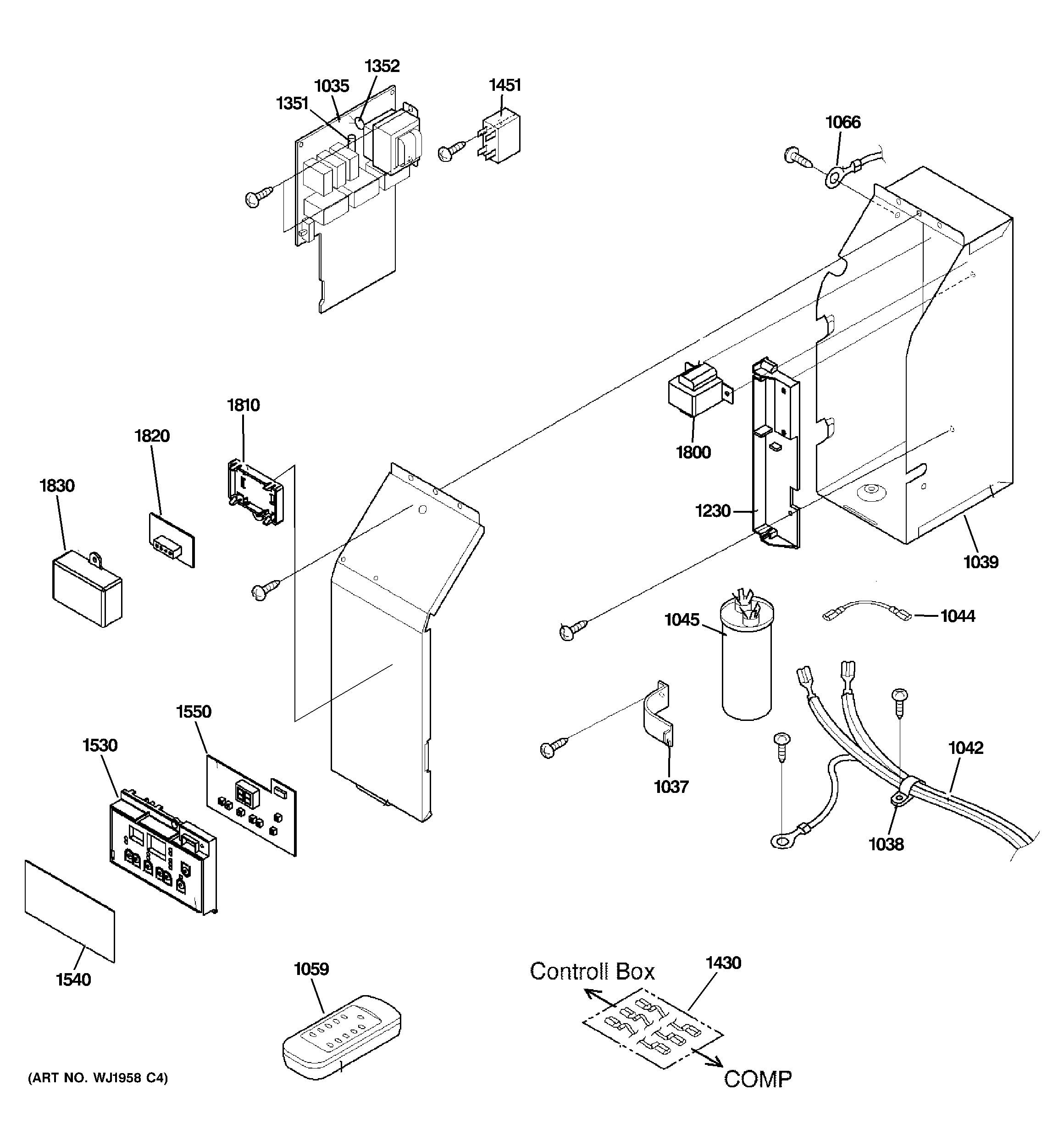 1352
1035
1351
1451
1066
1810
1820
1830
1800
1230
1039
1045
1044
1550
1530
1037
1042
1038
1540
1059
Controll Box
1430
COMP
(ART NO. WJ1958 C4)