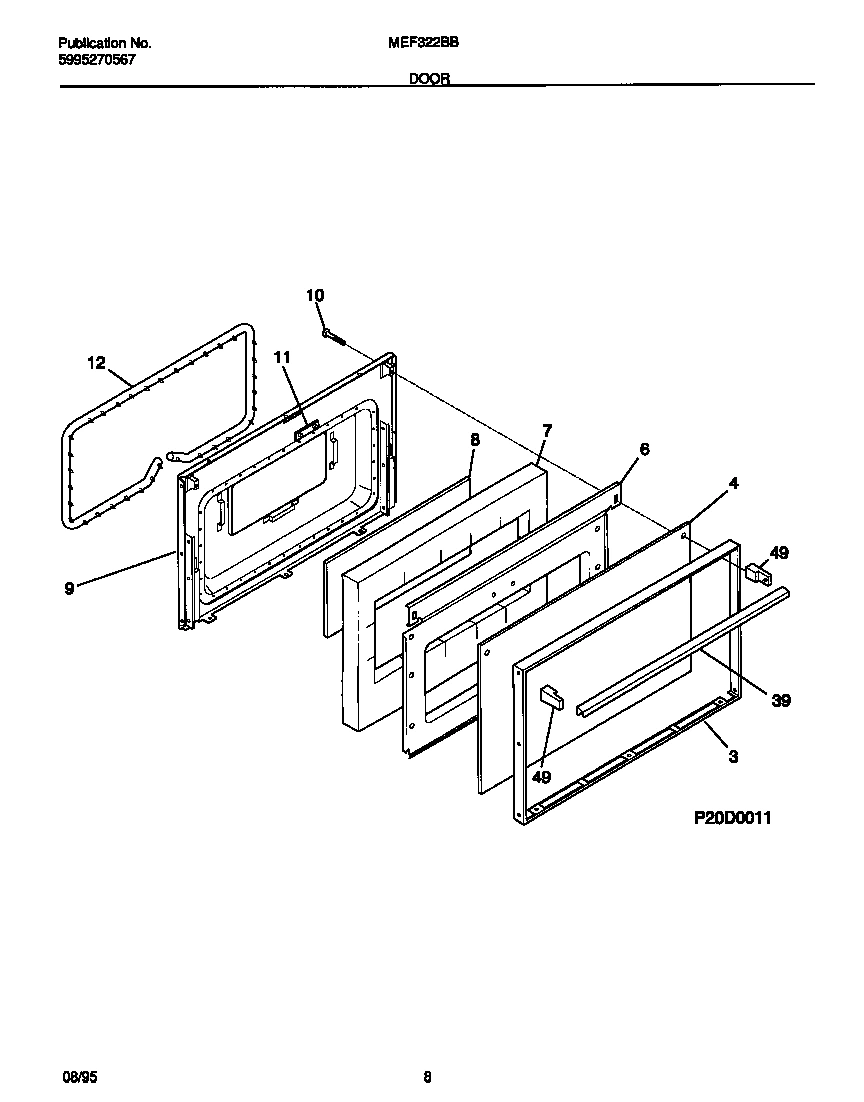 Publication No.
5995270567

MEF322BB

DOOR

10
12
11
8
7
6
4
49
9
39
49
3

P20D0011

08/95

8