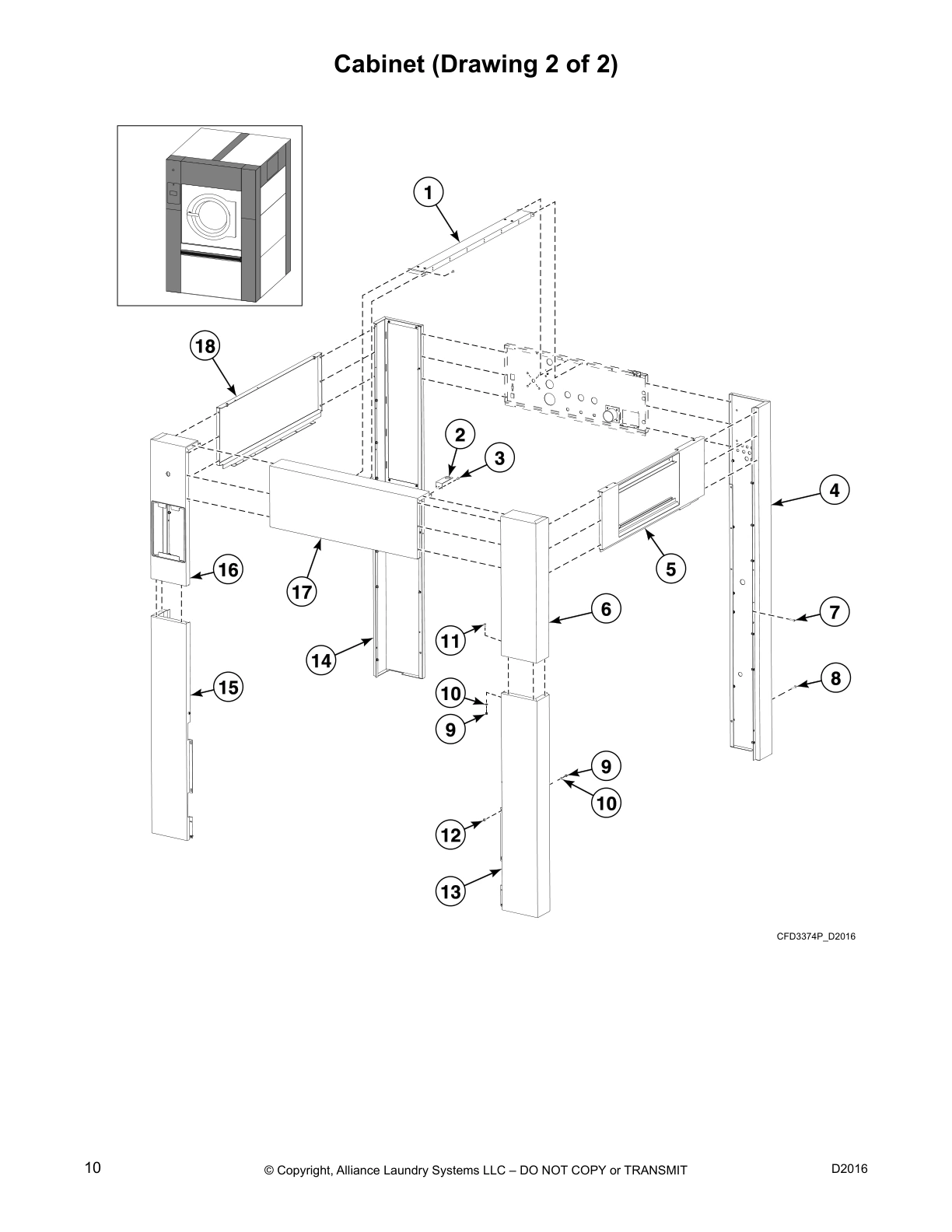 Cabinet (Drawing 2 of 2)

1
18
2
3
4
16
17
5
6
7
11
14
15
10
9
8
9
10
12
13

CFD3374P_D2016

10 © Copyright, Alliance Laundry Systems LLC – DO NOT COPY or TRANSMIT D2016