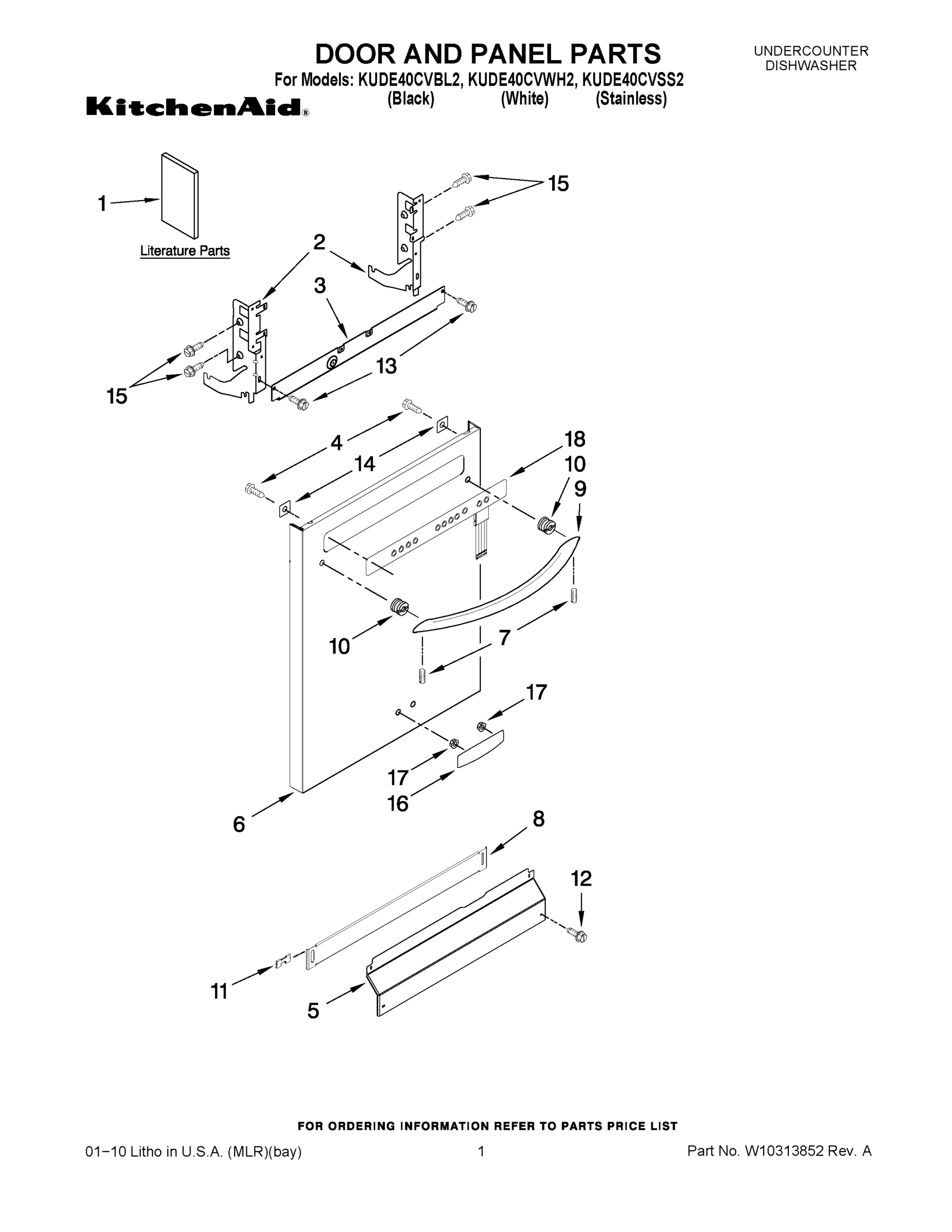 DOOR AND PANEL PARTS

UNDERCOUNTER DISHWASHER

For Models: KUDE40CVBL2, KUDE40CVWH2, KUDE40CVSS2
(Black) (White) (Stainless)

KitchenAid®

1

Literature Parts

15

2

3

13

15

4

14

18

10

9

10

7

17

17

16

6

8

12

11

5

FOR ORDERING INFORMATION REFER TO PARTS PRICE LIST

01−10 Litho in U.S.A. (MLR)(bay)

1

Part No. W10313852 Rev. A