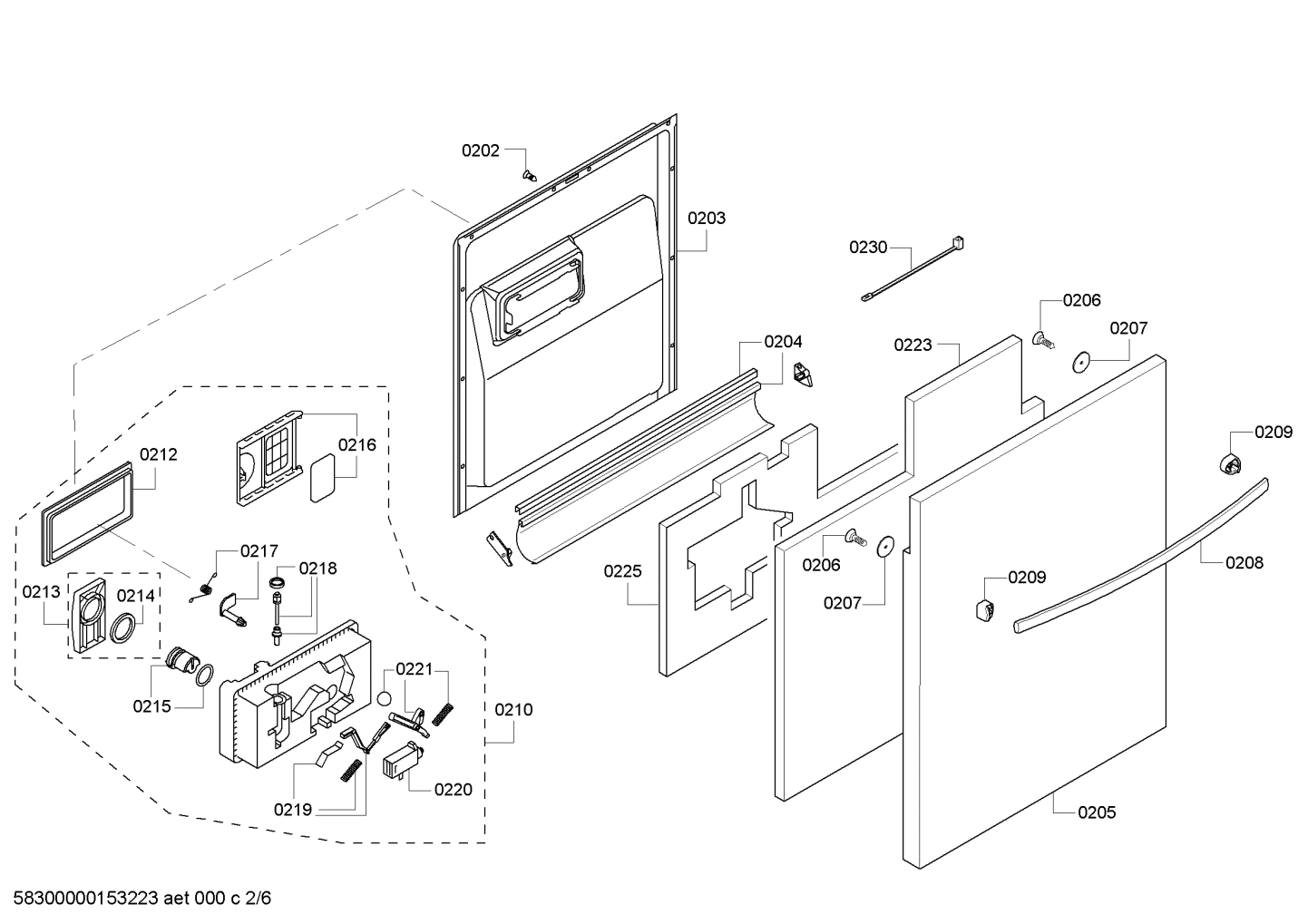 0202
0203
0230
0206
0207
0204
0223
0209
0212
0216
0217
0218
0213
0214
0225
0206
0207
0209
0208
0215
0221
0210
0219
0220
0205

58300000153223 aet 000 c 2/6