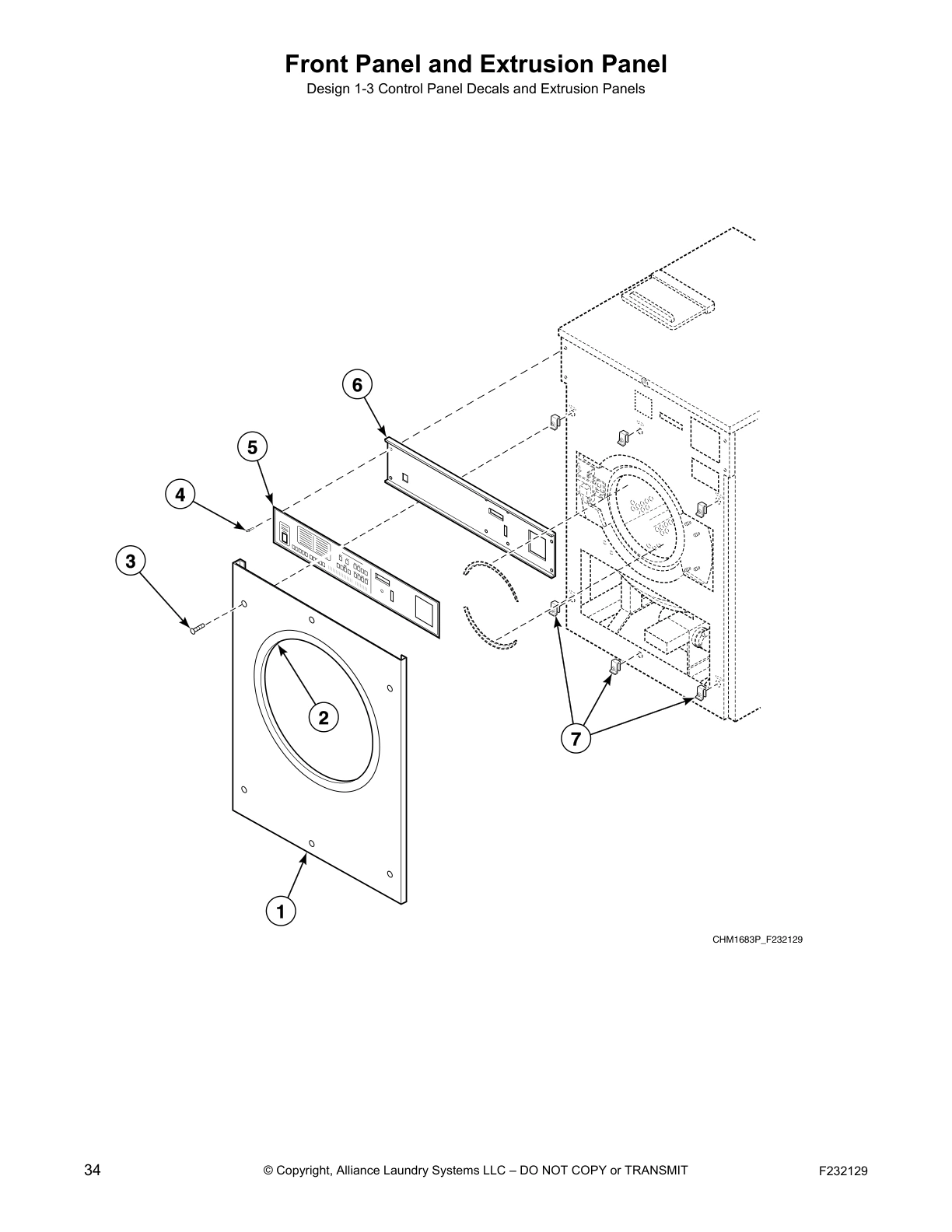 Front Panel and Extrusion Panel

Design 1-3 Control Panel Decals and Extrusion Panels

6

5

4

3

2

7

1

CHM1683P_F232129

34

© Copyright, Alliance Laundry Systems LLC – DO NOT COPY or TRANSMIT

F232129