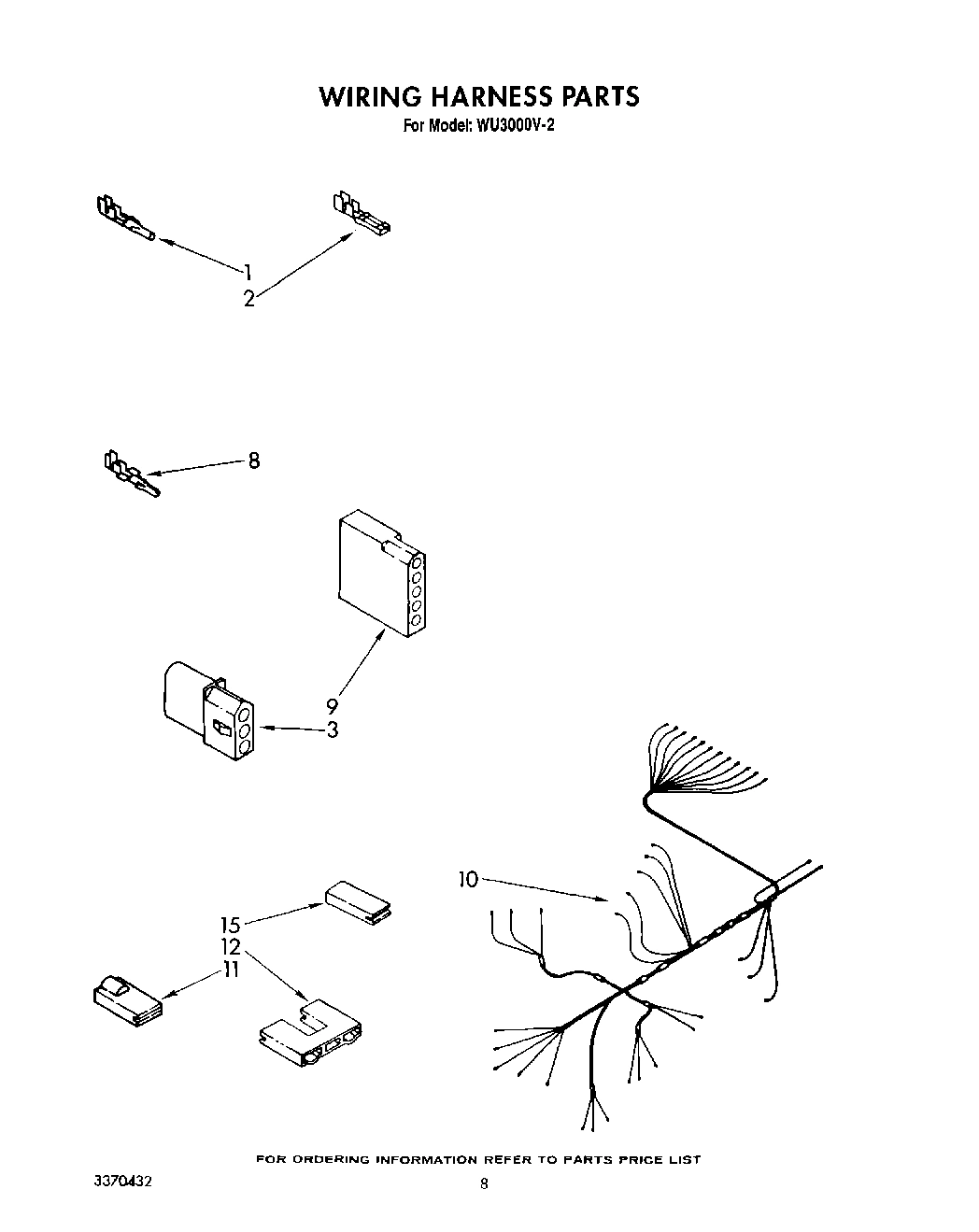 WIRING HARNESS PARTS
For Model: WU3000V-2

1
2

8

9
3

10

15
12
11

FOR ORDERING INFORMATION REFER TO PARTS PRICE LIST

3370432

8