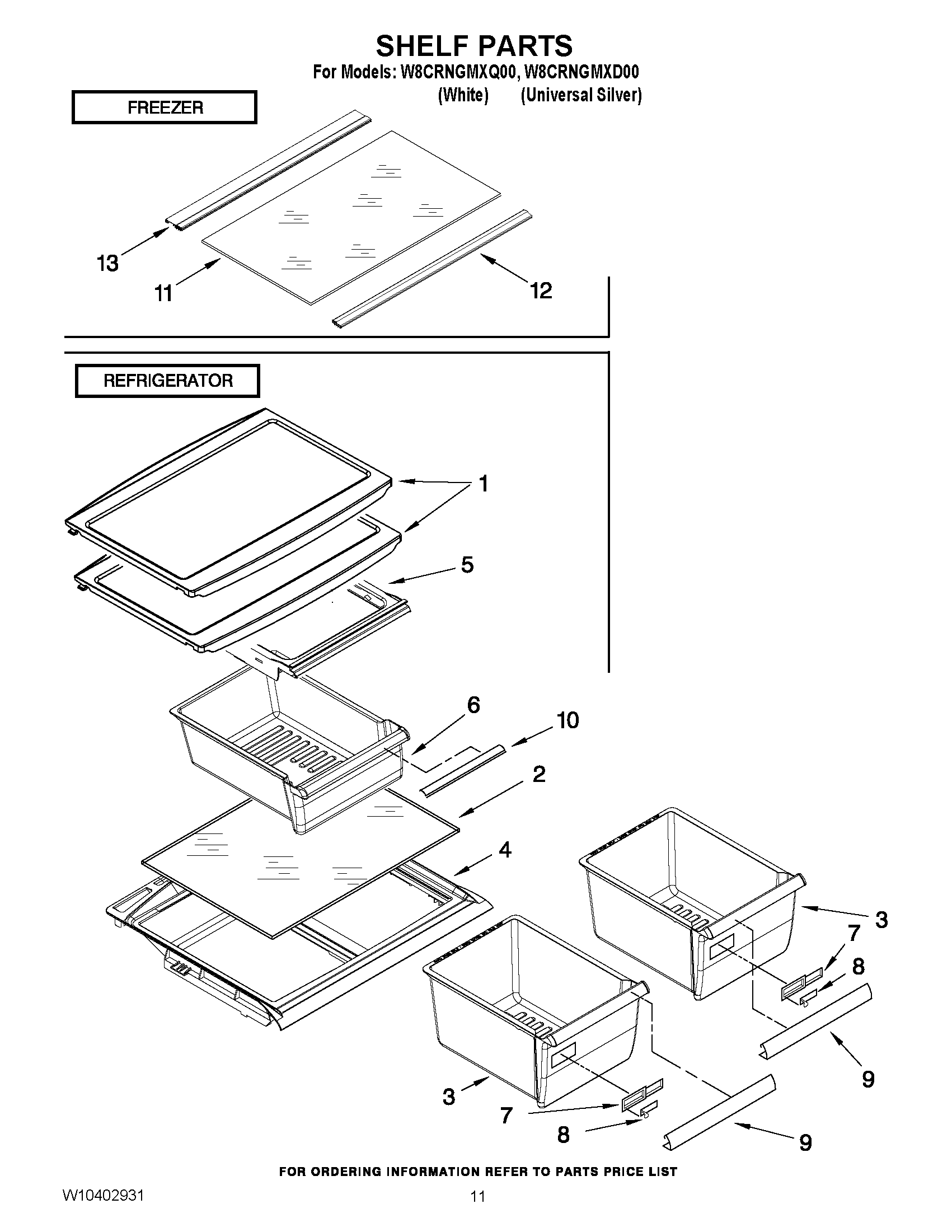 SHELF PARTS

For Models: W8CRNGMXQ00, W8CRNGMXD00
(White) (Universal Silver)

FREEZER

13
11
12

REFRIGERATOR

1
5
6
10
2
4
3
7
8
9
3
7
8
9

FOR ORDERING INFORMATION REFER TO PARTS PRICE LIST

W10402931

11