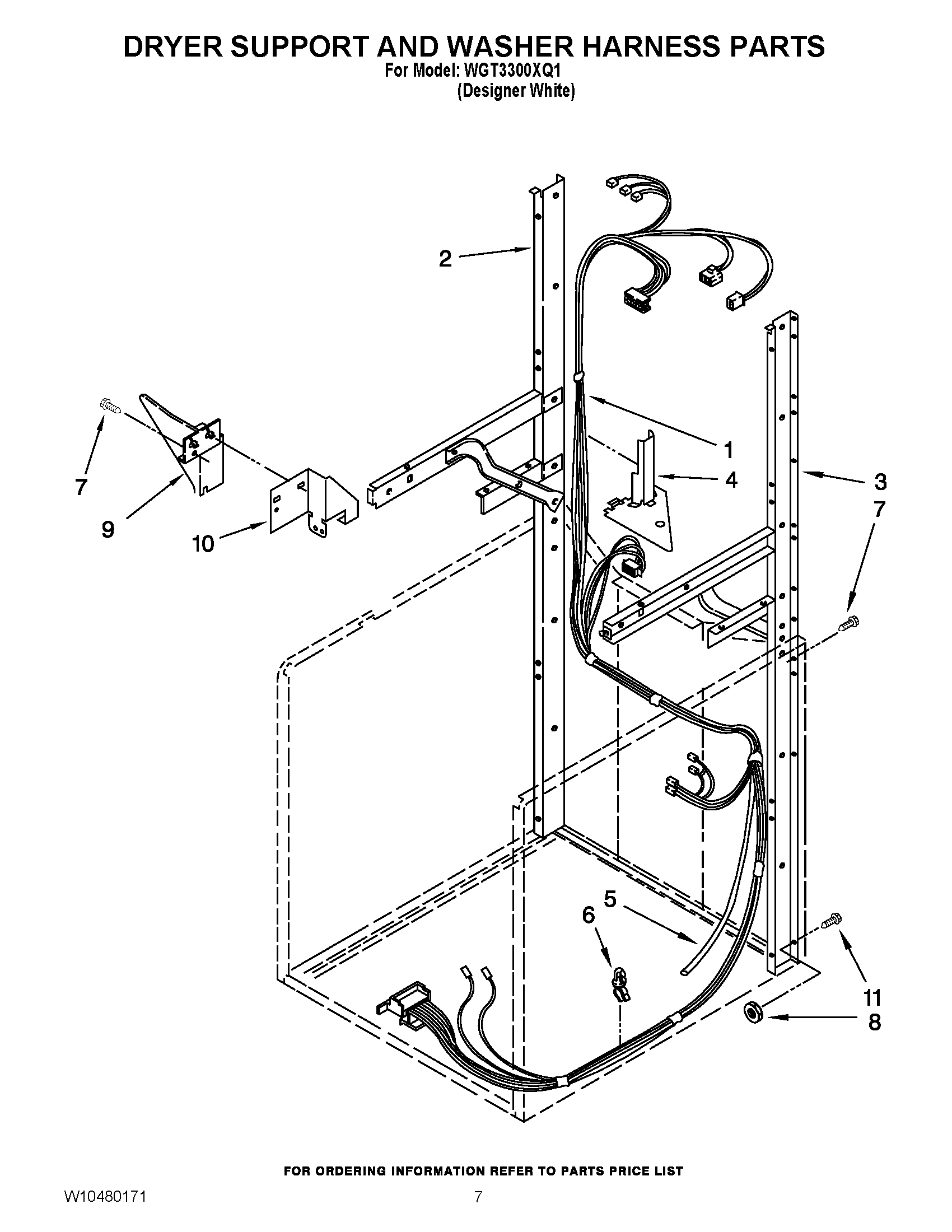 DRYER SUPPORT AND WASHER HARNESS PARTS
For Model: WGT3300XQ1
(Designer White)

2
1
4
3
7
7
9
10
5
6
11
8

FOR ORDERING INFORMATION REFER TO PARTS PRICE LIST
W10480171
7