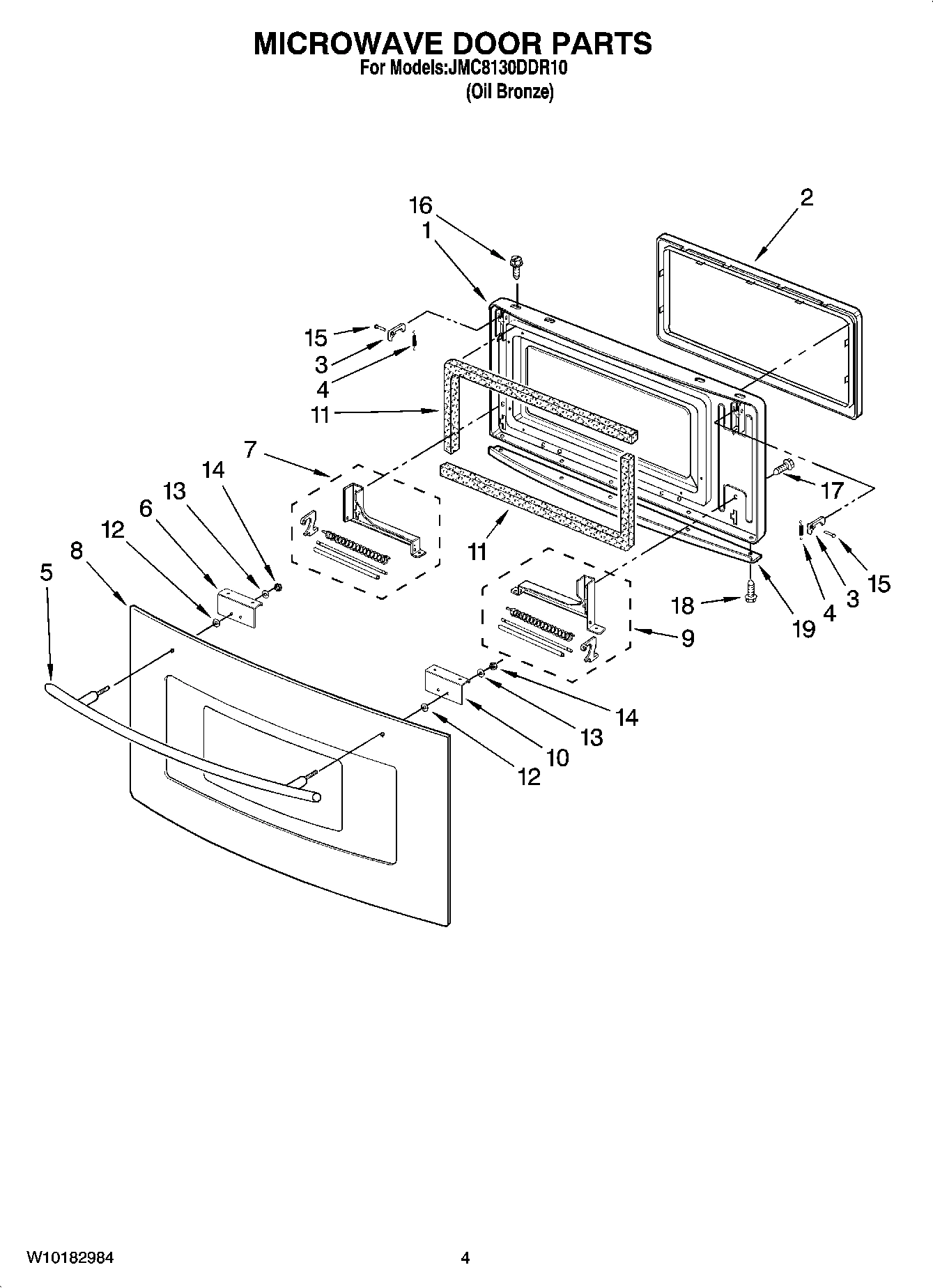 MICROWAVE DOOR PARTS
For Models:JMC8130DDR10
(Oil Bronze)

16
1
2
15
3
4
11
7
14
13
6
12
8
5
11
17
15
3
4
19
18
9
14
13
10
12

W10182984
4