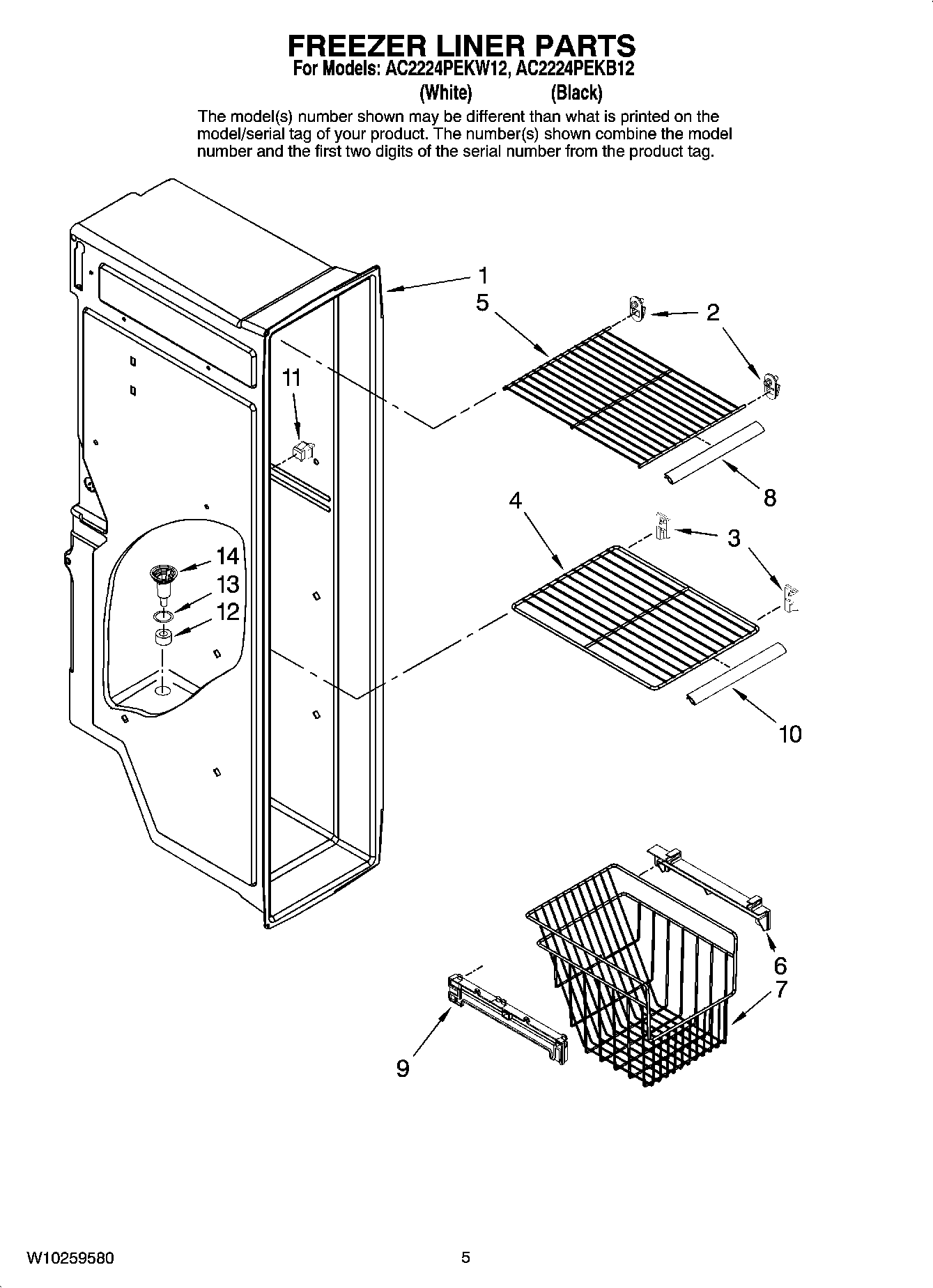 FREEZER LINER PARTS
For Models: AC2224PEKW12, AC2224PEKB12
(White) (Black)

The model(s) number shown may be different than what is printed on the model/serial tag of your product. The number(s) shown combine the model number and the first two digits of the serial number from the product tag.

1
5
2
11
8
4
3
14
13
12
10
6
7
9

W10259580
5