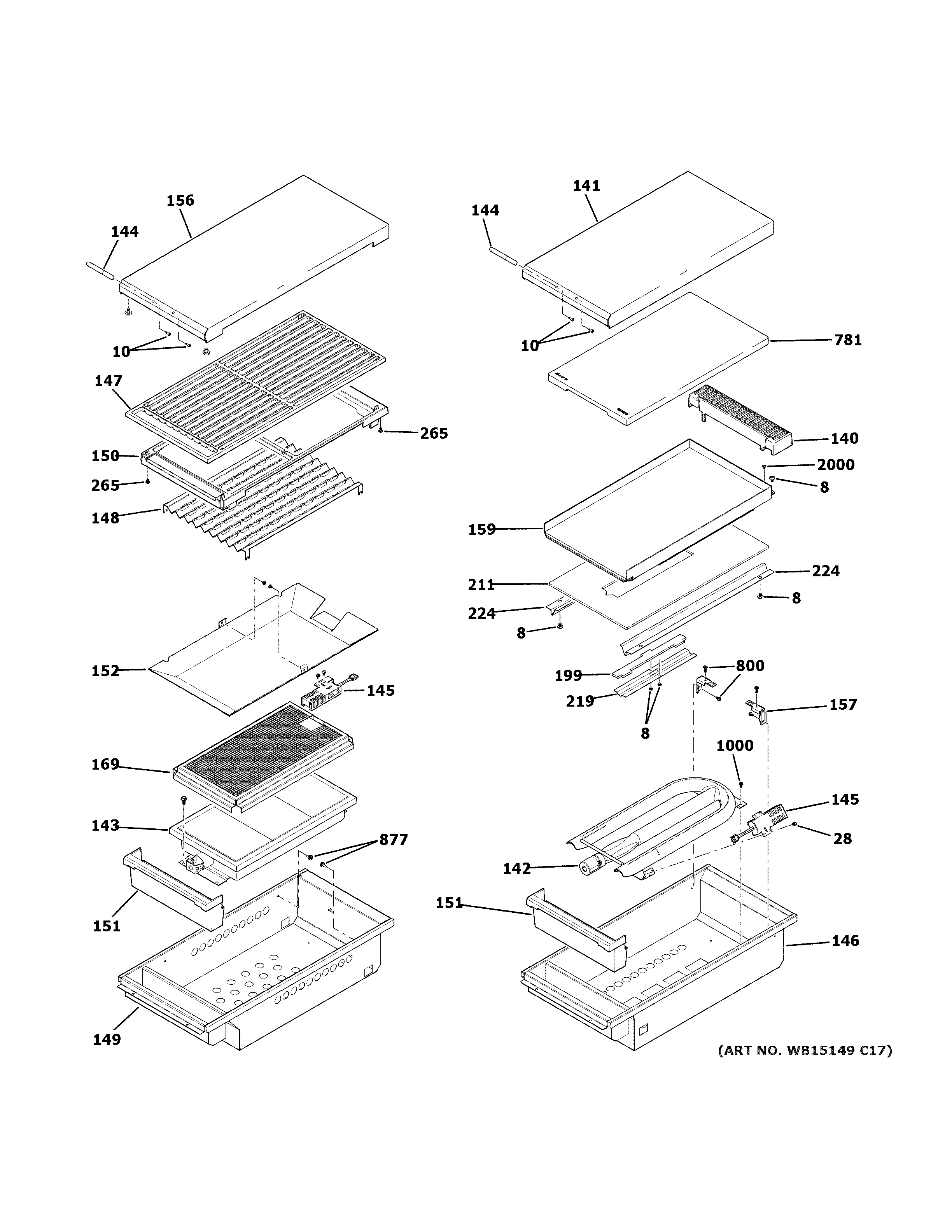 156
144
10
147
265
150
265
148
152
145
169
143
877
151
149

141
144
10
781
140
2000
8
159
224
211
224
8
8
199
800
219
8
157
1000
145
28
142
151
146

(ART NO. WB15149 C17)