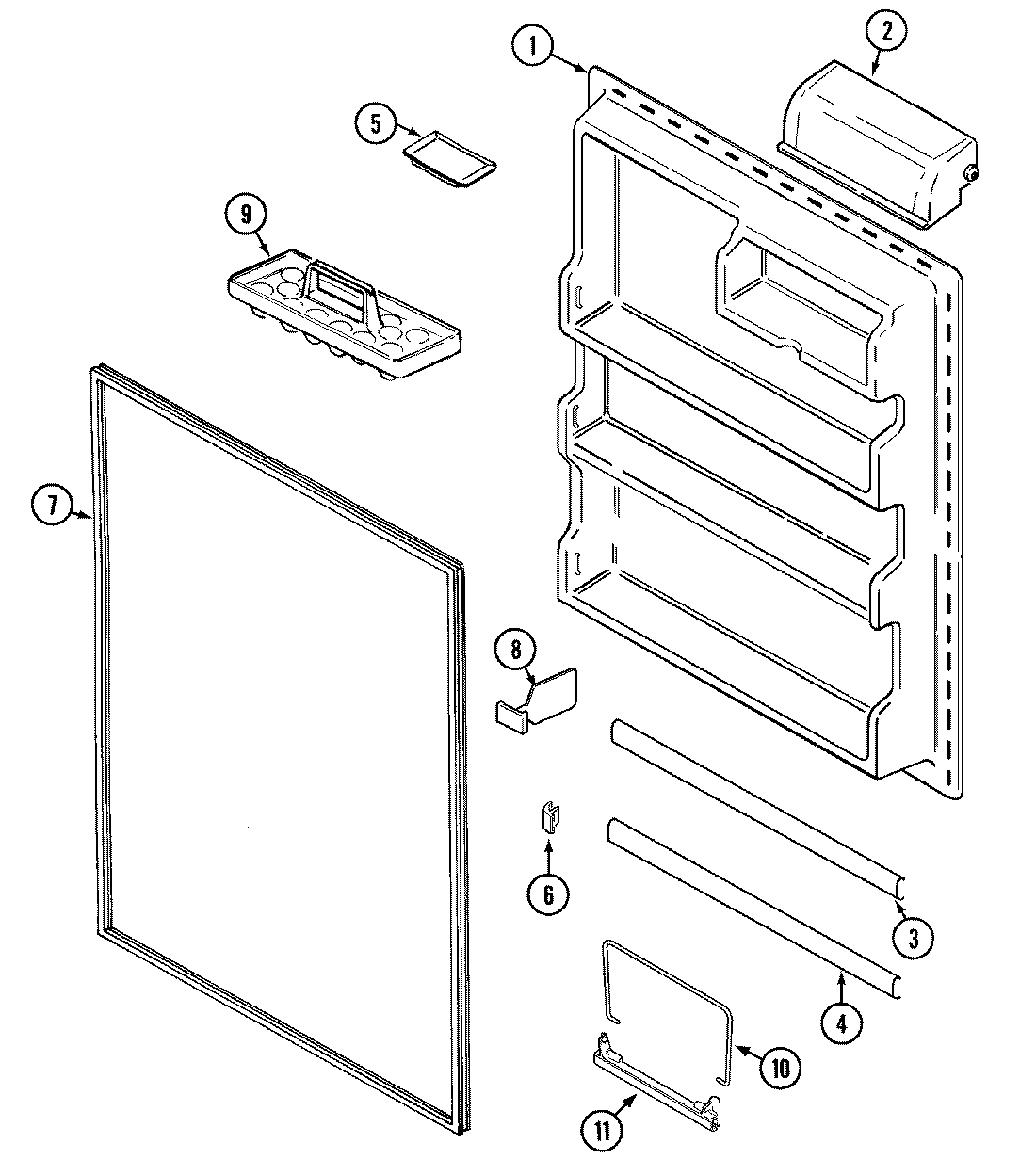 1
2
5
9
7
8
6
3
4
10
11