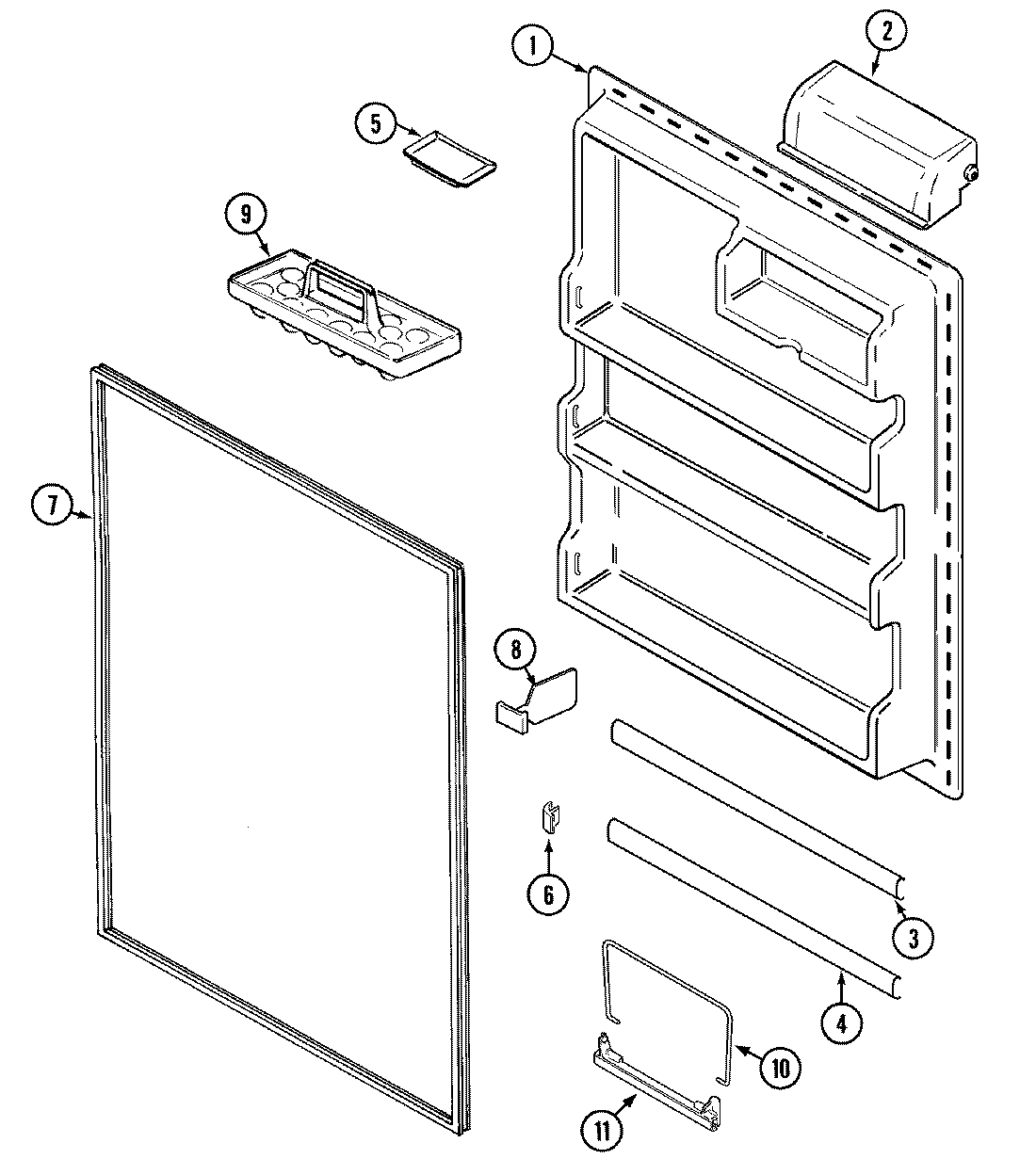 1
2
5
9
7
8
6
3
4
10
11