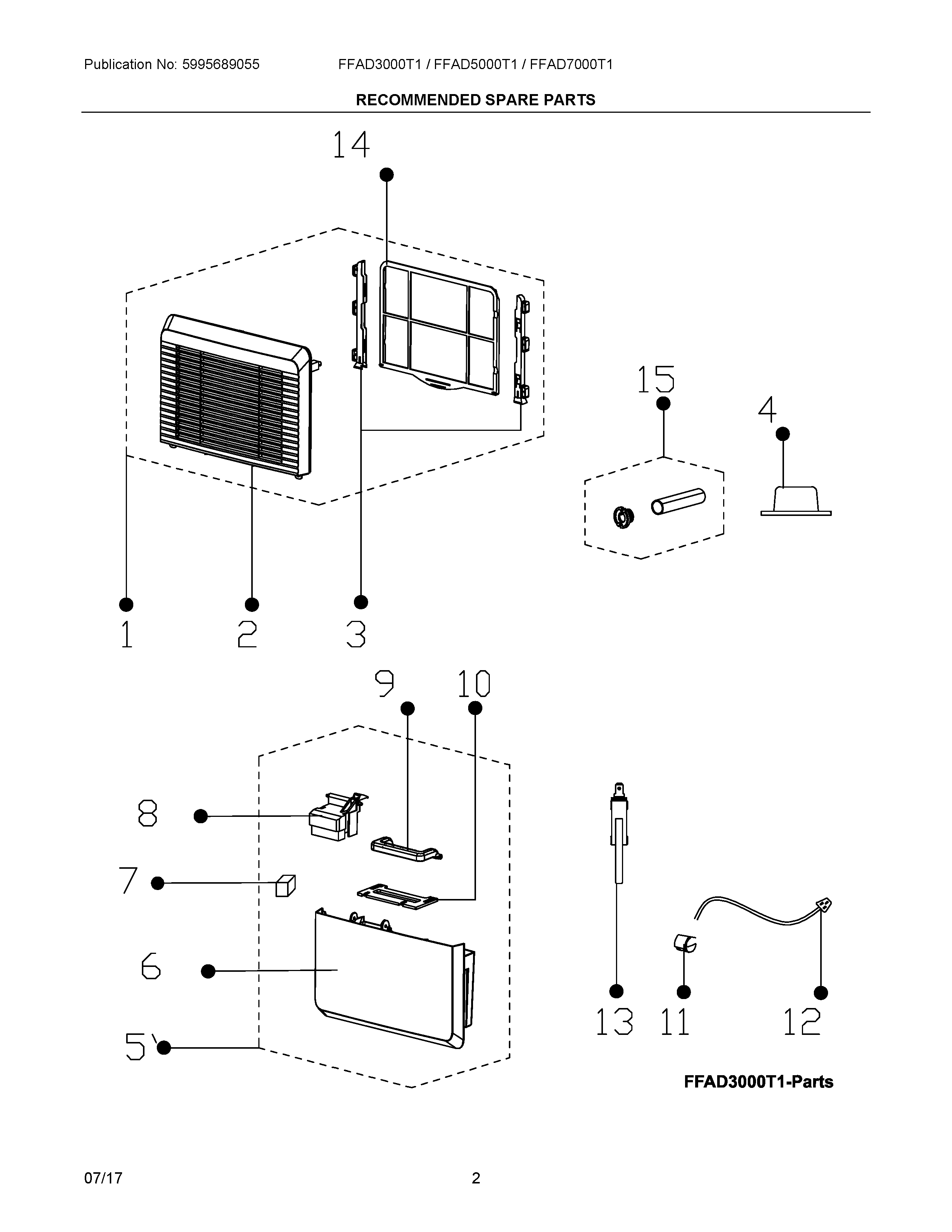 Publication No: 5995689055 FFAD3000T1 / FFAD5000T1 / FFAD7000T1

RECOMMENDED SPARE PARTS

14

15

4

1 2 3

9 10

8

7

6

5

13 11 12

FFAD3000T1-Parts

07/17 2