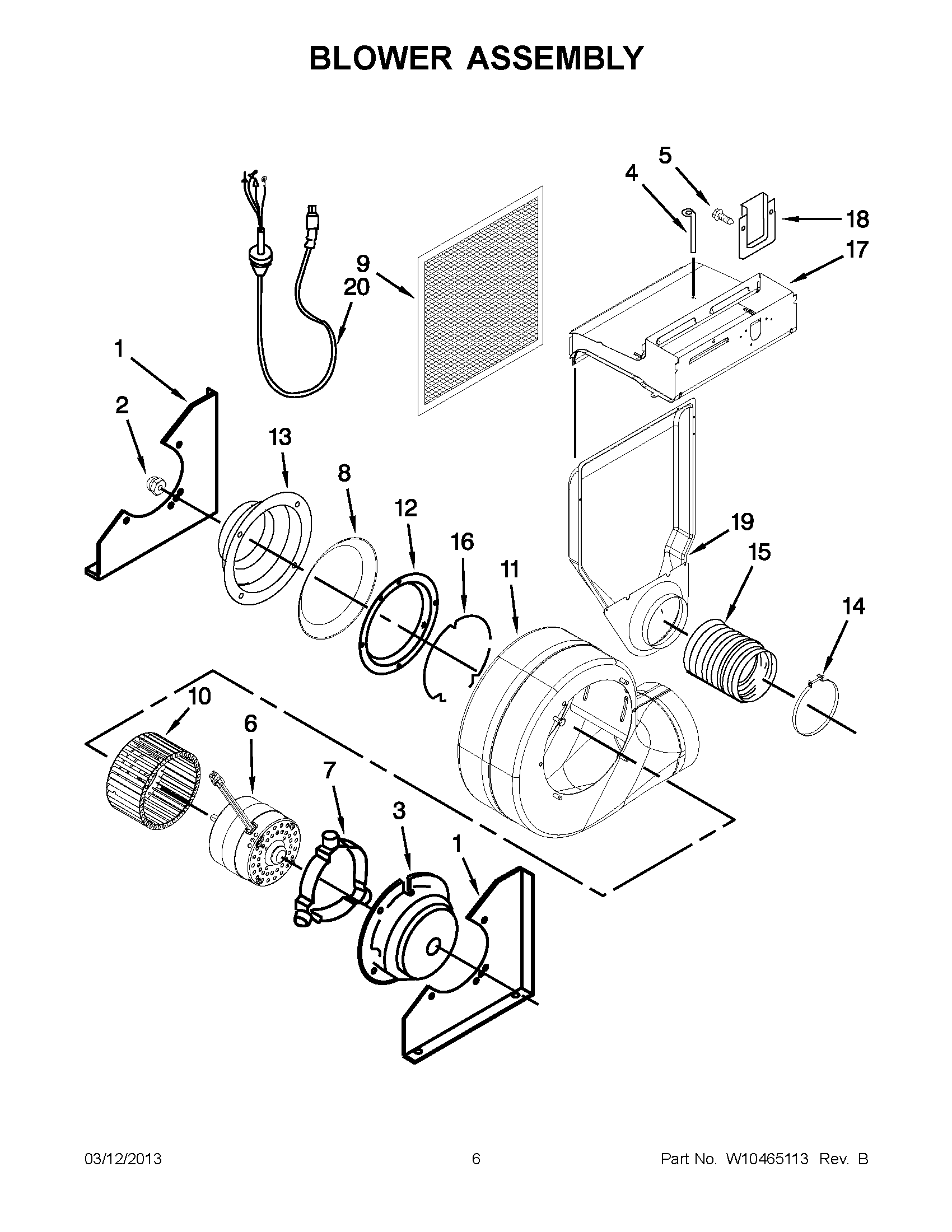 BLOWER ASSEMBLY

5
4
18
17
9
20
1
2
13
8
12
16
11
19
15
14
10
6
7
3
1

03/12/2013
6
Part No. W10465113 Rev. B