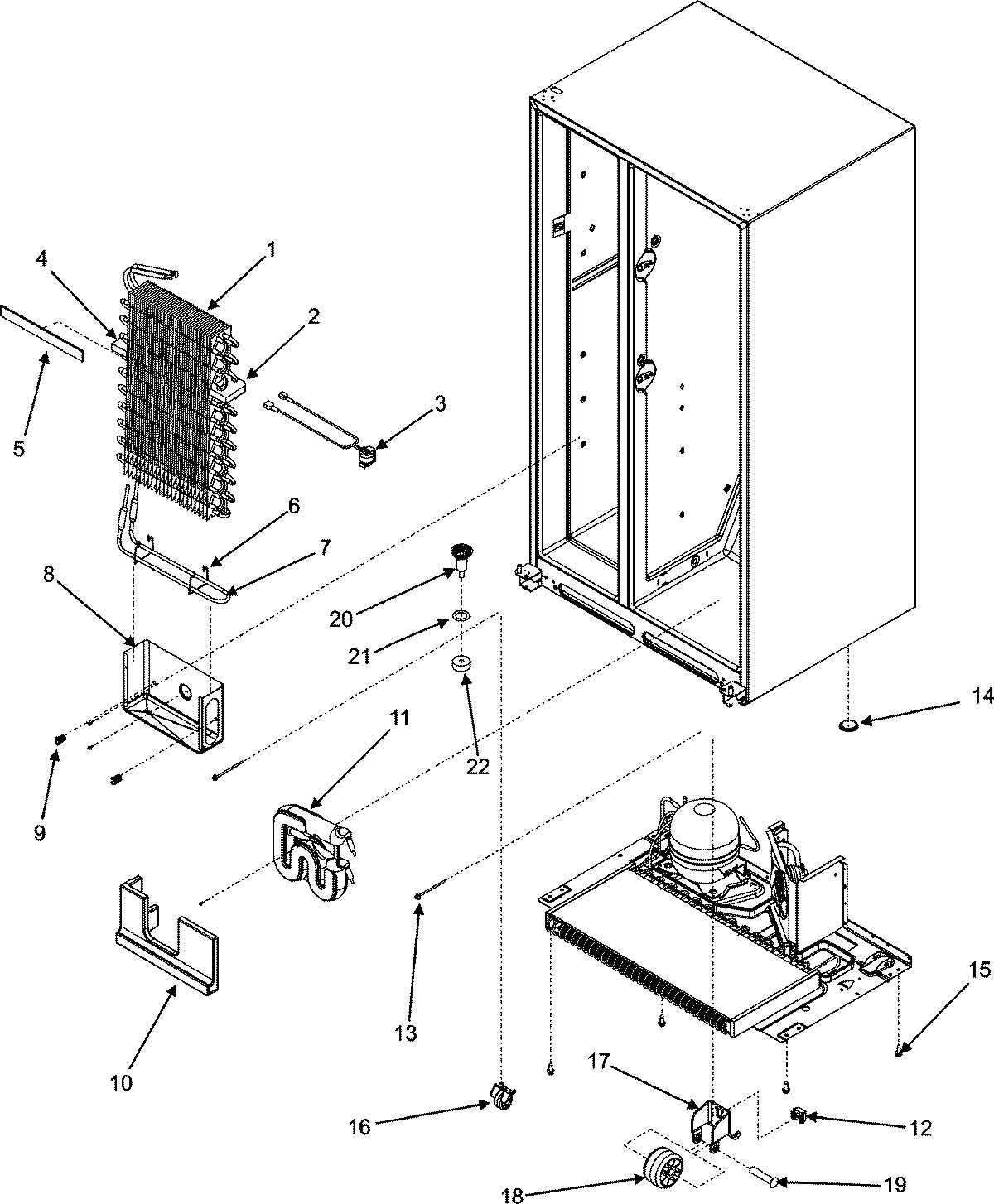 1
4
2
5
3
6
7
8
20
21
22
14
9
11
10
13
15
17
16
12
18
19