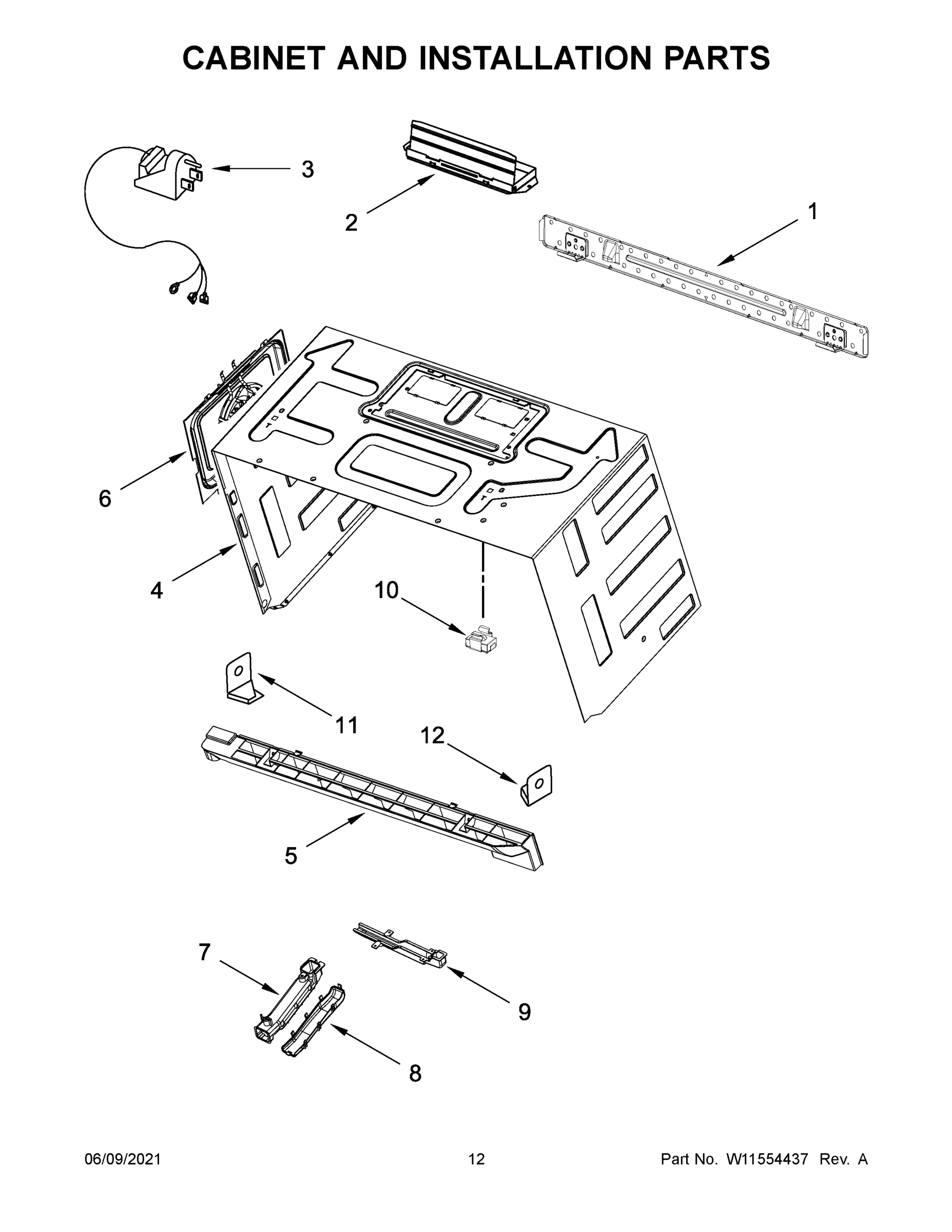 CABINET AND INSTALLATION PARTS

3

2

1

6

4

10

11

12

5

7

9

8

06/09/2021

12

Part No. W11554437 Rev. A