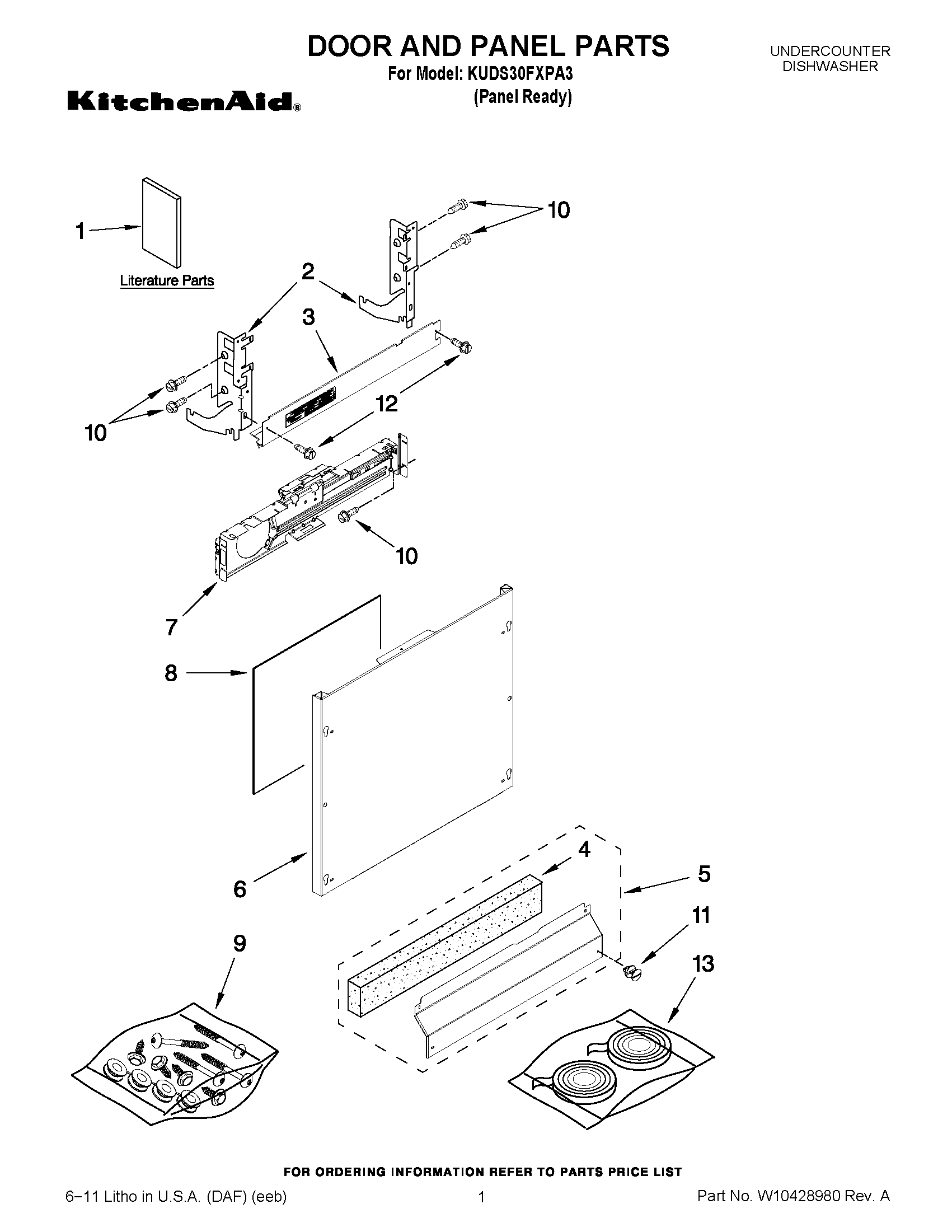 DOOR AND PANEL PARTS
For Model: KUDS30FXPA3
(Panel Ready)

UNDERCOUNTER
DISHWASHER

KitchenAid®

1

Literature Parts

10

2

3

10

12

10

7

8

6

4

5

11

9

13

FOR ORDERING INFORMATION REFER TO PARTS PRICE LIST

6−11 Litho in U.S.A. (DAF) (eeb)

1

Part No. W10428980 Rev. A